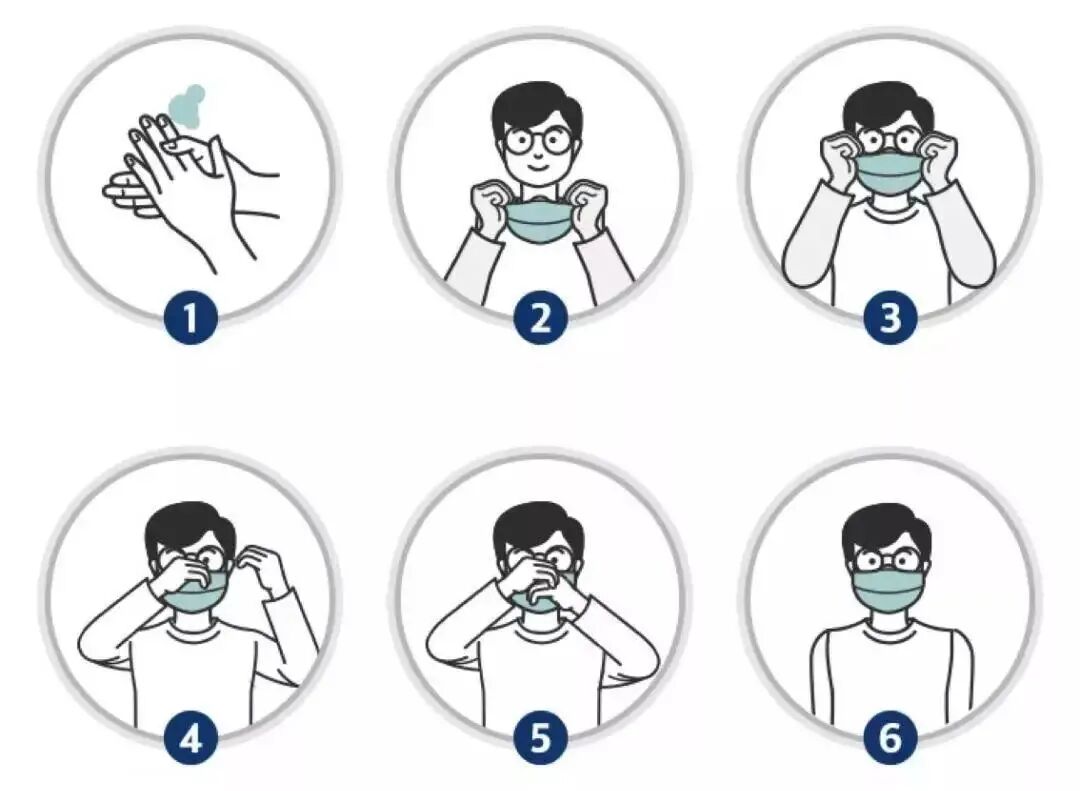 1

2

3

4

5

6