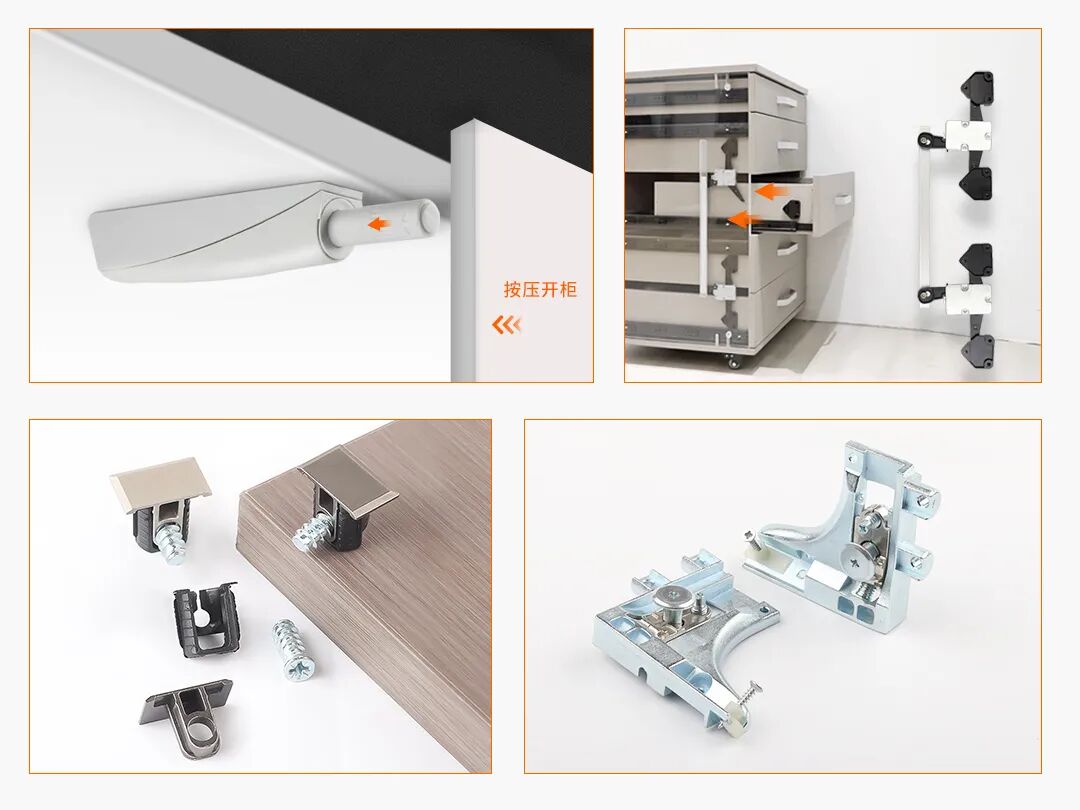 按压开柜