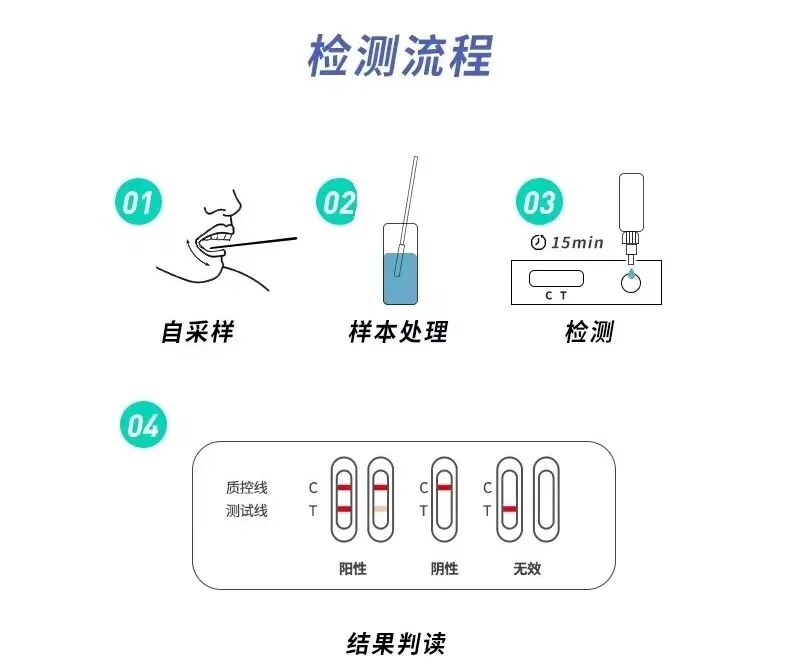 检测流程

01
自采样

02
样本处理

03
15min
C T
检测

04
质控线
测试线
C
T
C
T
C
T
阳性
阴性
无效

结果判读