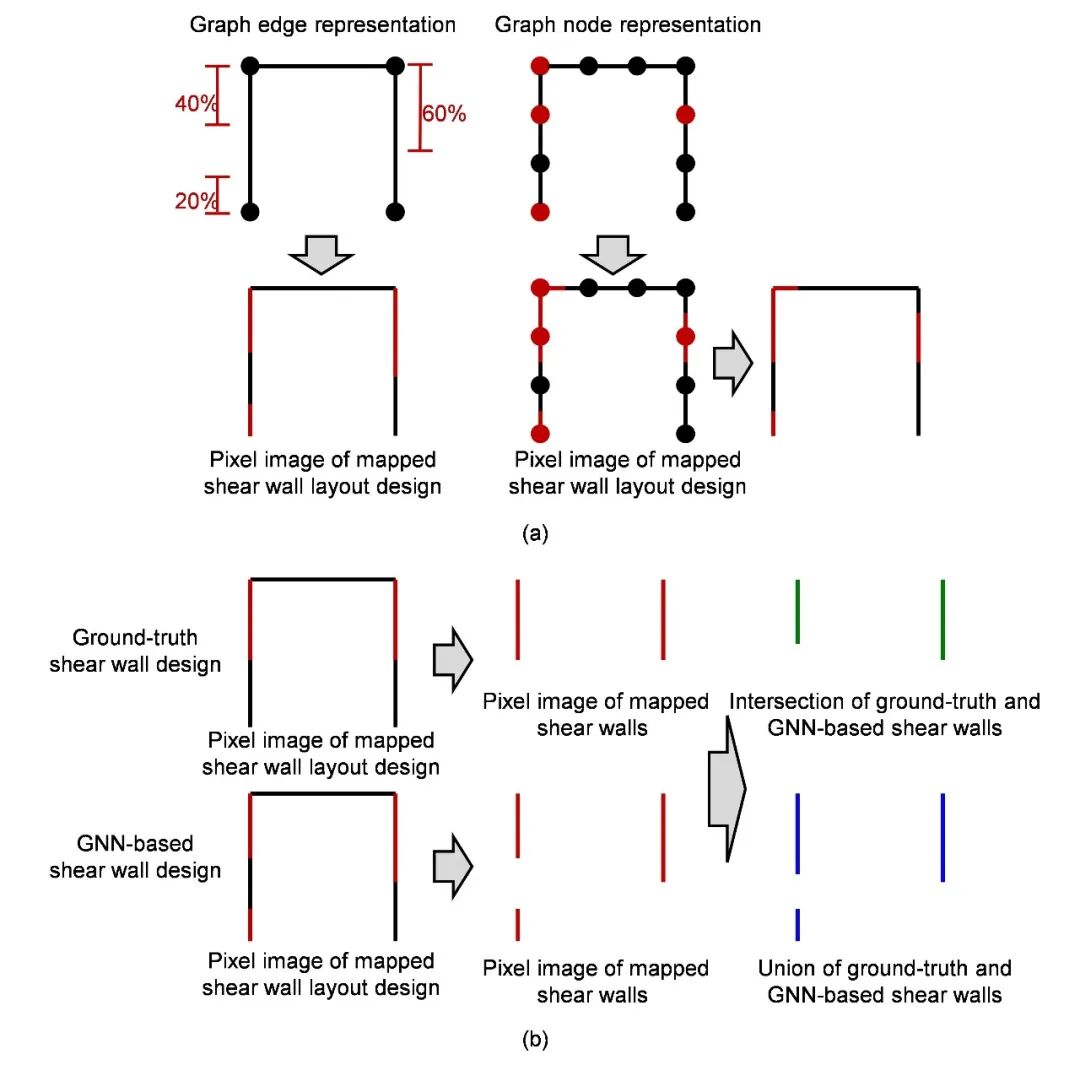 Graph edge representation

Graph node representation

40%

60%

20%

Pixel image of mapped shear wall layout design

Pixel image of mapped shear wall layout design

(a)

Ground-truth shear wall design

Pixel image of mapped shear wall layout design

Pixel image of mapped shear walls

Intersection of ground-truth and GNN-based shear walls

GNN-based shear wall design

Pixel image of mapped shear wall layout design

Pixel image of mapped shear walls

Union of ground-truth and GNN-based shear walls

(b)