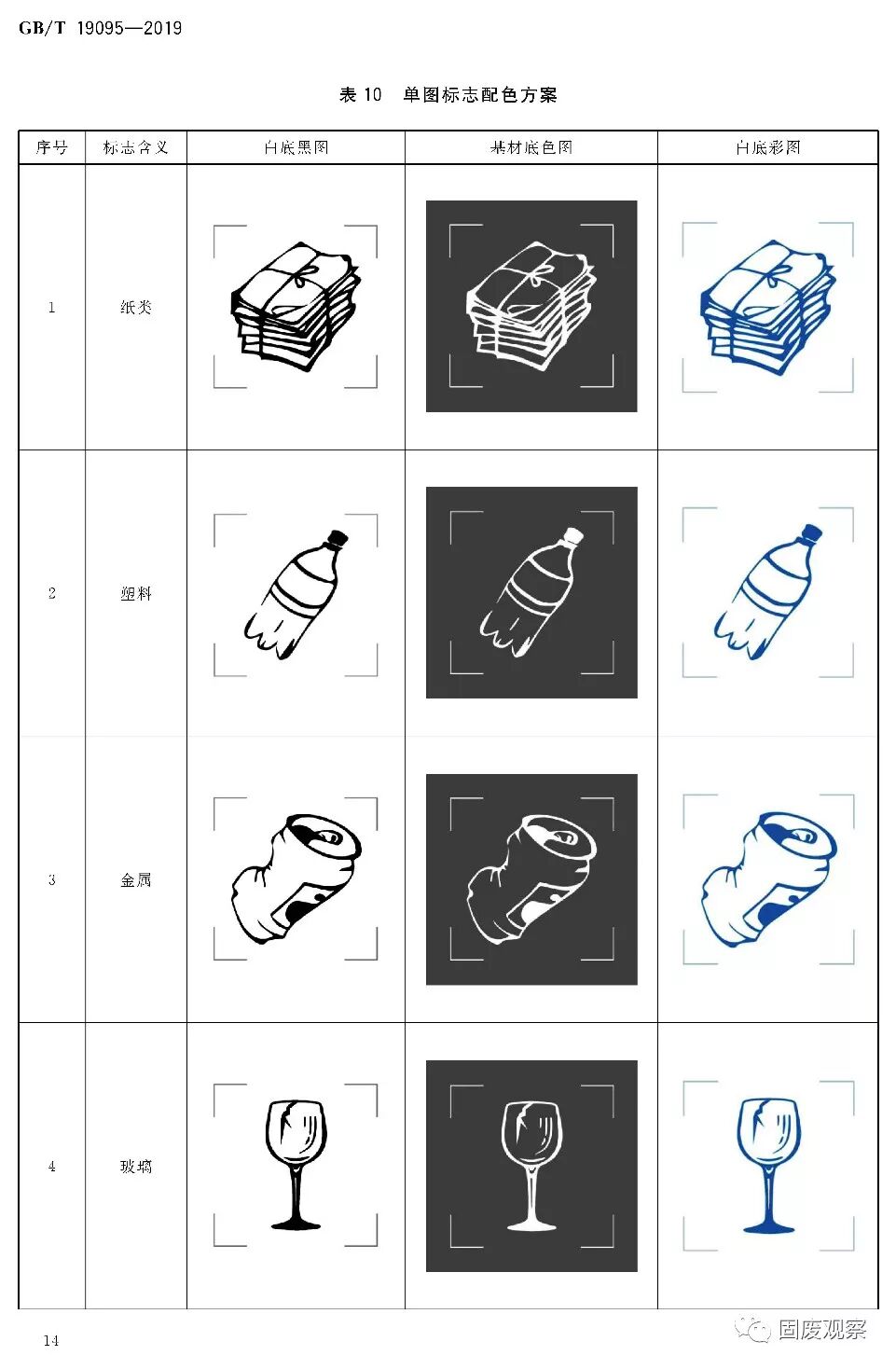 GB/T 19095—2019

表 10 单图标志配色方案

| 序号 | 标志含义 | 白底黑图 | 基材底色图 | 白底彩图 |
|---|---|---|---|---|
| 1 | 纸类 | | | |
| 2 | 塑料 | | | |
| 3 | 金属 | | | |
| 4 | 玻璃 | | | |

14

固废观察