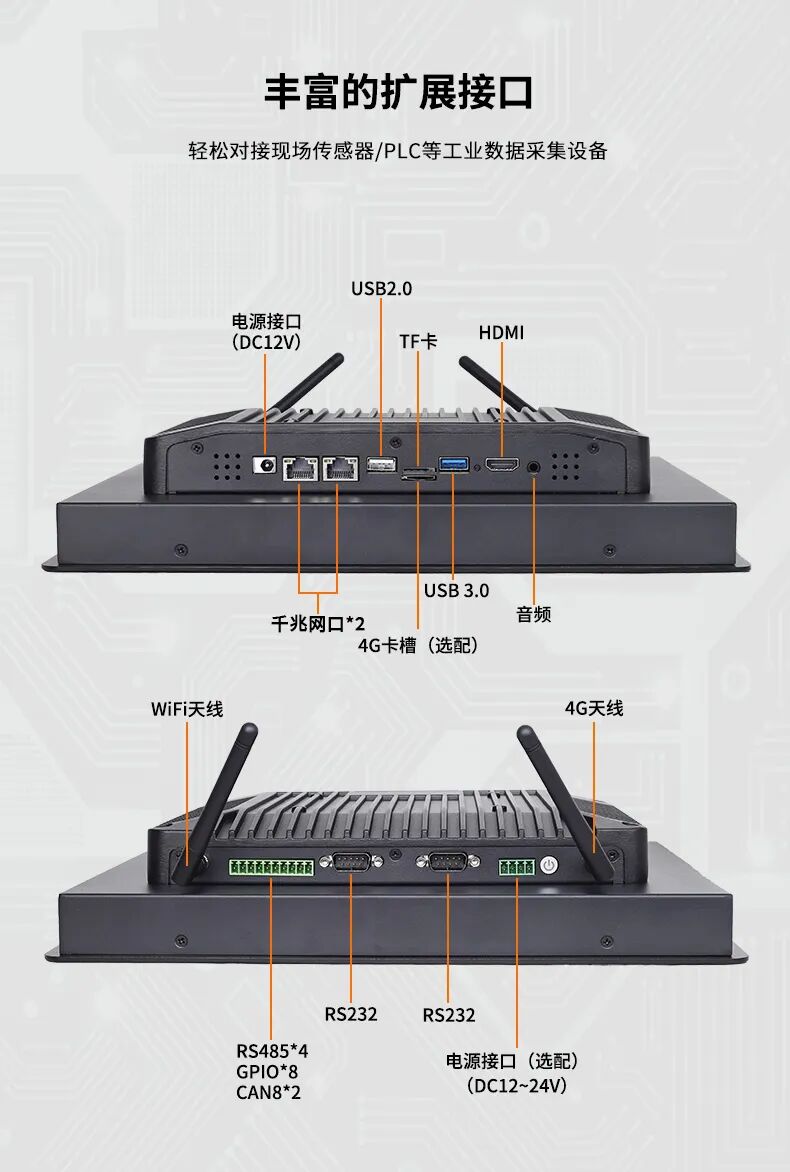 丰富的扩展接口

轻松对接现场传感器/PLC等工业数据采集设备

USB2.0

电源接口
(DC12V)

TF卡

HDMI

USB 3.0

音频

千兆网口*2

4G卡槽（选配）

WiFi天线

4G天线

RS232

RS232

RS485*4
GPIO*8
CAN8*2

电源接口（选配）
(DC12~24V)