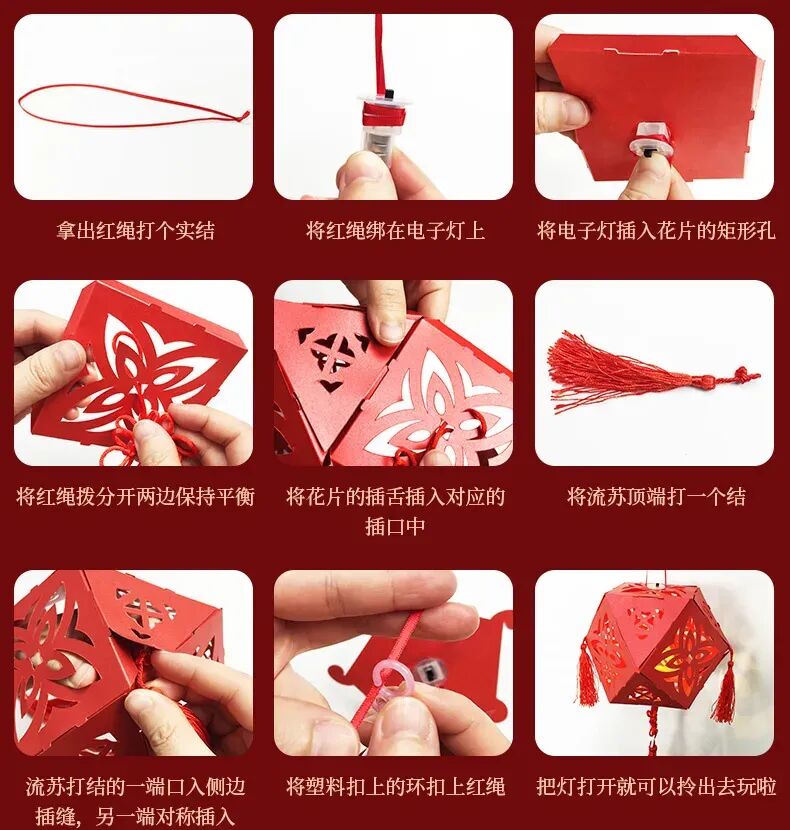 拿出红绳打个实结

将红绳绑在电子灯上

将电子灯插入花片的矩形孔

将红绳拨分开两边保持平衡

将花片的插舌插入对应的插口中

将流苏顶端打一个结

流苏打结的一端口入侧边插缝，另一端对称插入

将塑料扣上的环扣上红绳

把灯打开就可以拎出去玩啦