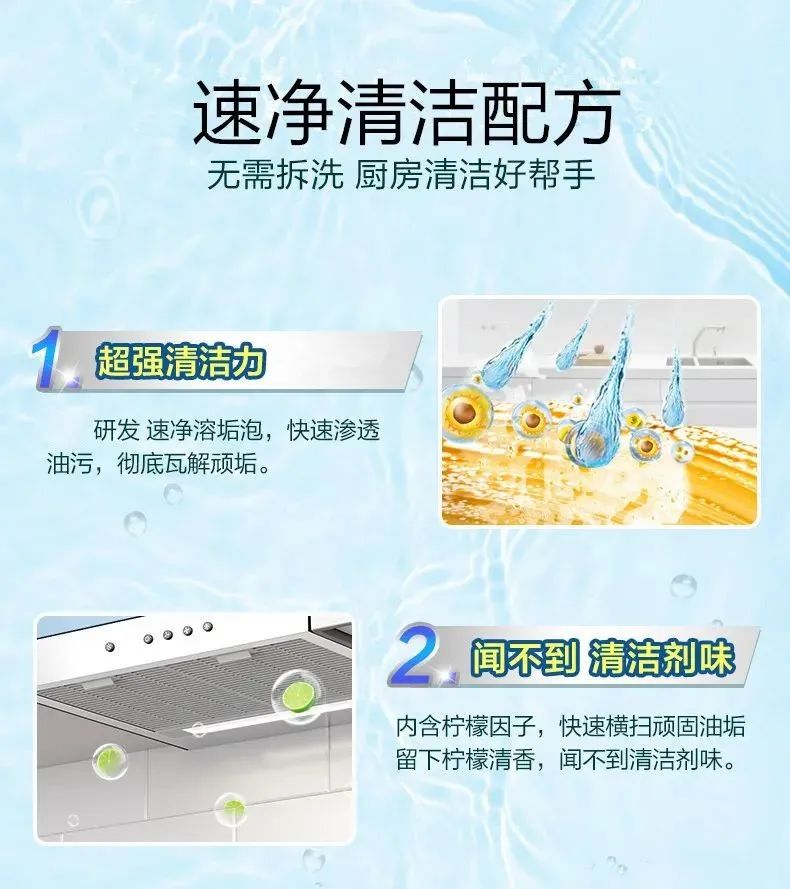 速净清洁配方
无需拆洗 厨房清洁好帮手

1. 超强清洁力

研发 速净溶垢泡，快速渗透油污，彻底瓦解顽垢。

2. 闻不到 清洁剂味

内含柠檬因子，快速横扫顽固油垢留下柠檬清香，闻不到清洁剂味。