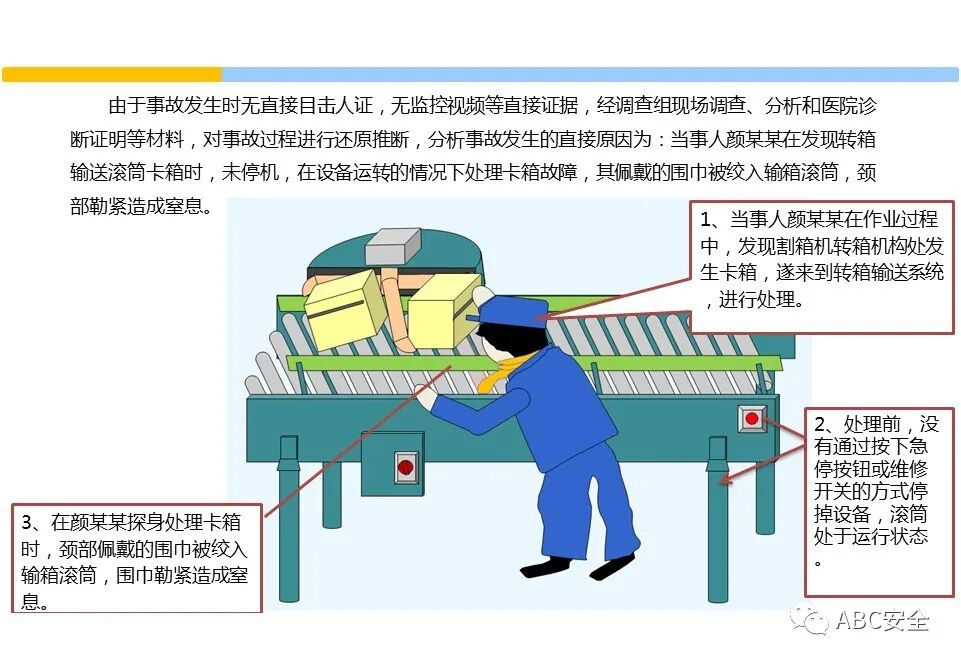 由于事故发生时无直接目击人证，无监控视频等直接证据，经调查组现场调查、分析和医院诊断证明等材料，对事故过程进行还原推断，分析事故发生的直接原因为：当事人颜某某在发现转箱输送滚筒卡箱时，未停机，在设备运转的情况下处理卡箱故障，其佩戴的围巾被绞入输箱滚筒，颈部勒紧造成窒息。

1、当事人颜某某在作业过程中，发现割箱机转箱机构处发生卡箱，遂来到转箱输送系统，进行处理。

2、处理前，没有通过按下急停按钮或维修开关的方式停掉设备，滚筒处于运行状态。

3、在颜某某探身处理卡箱时，颈部佩戴的围巾被绞入输箱滚筒，围巾勒紧造成窒息。

ABC安全