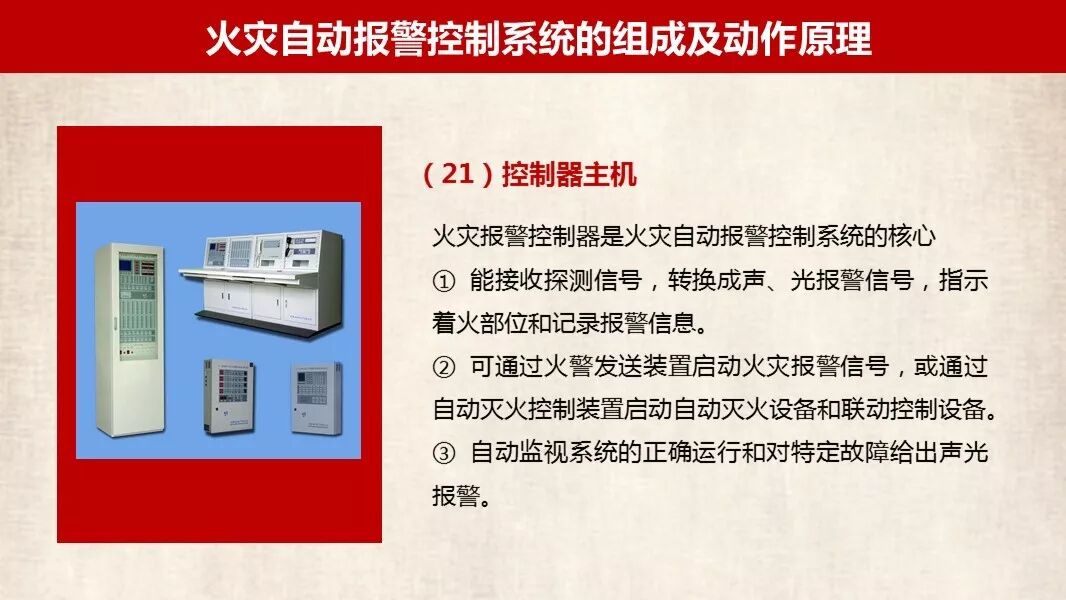 火灾自动报警控制系统的组成及动作原理

（21）控制器主机

火灾报警控制器是火灾自动报警控制系统的核心
① 能接收探测信号，转换成声、光报警信号，指示着火部位和记录报警信息。
② 可通过火警发送装置启动火灾报警信号，或通过自动灭火控制装置启动自动灭火设备和联动控制设备。
③ 自动监视系统的正确运行和对特定故障给出声光报警。