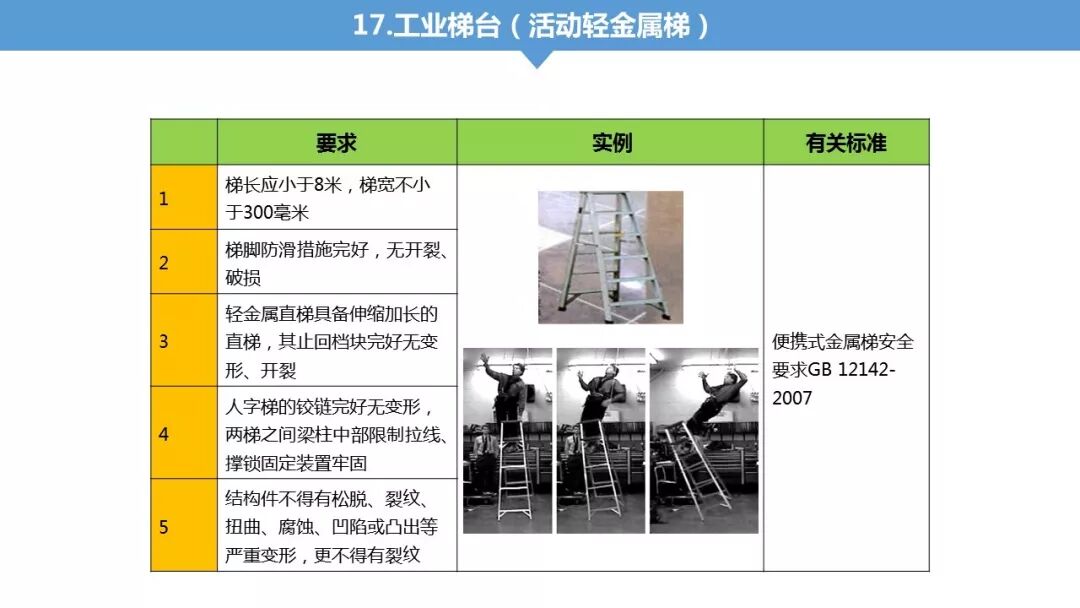 17.工业梯台（活动轻金属梯）

|  | 要求 | 实例 | 有关标准 |
|---|---|---|---|
| 1 | 梯长应小于8米，梯宽不小于300毫米 |  | 便携式金属梯安全要求GB 12142-2007 |
| 2 | 梯脚防滑措施完好，无开裂、破损 |  |  |
| 3 | 轻金属直梯具备伸缩加长的直梯，其止回档块完好无变形、开裂 |  |  |
| 4 | 人字梯的铰链完好无变形，两梯之间梁柱中部限制拉线、撑锁固定装置牢固 |  |  |
| 5 | 结构件不得有松脱、裂纹、扭曲、腐蚀、凹陷或凸出等严重变形，更不得有裂纹 |  |  |