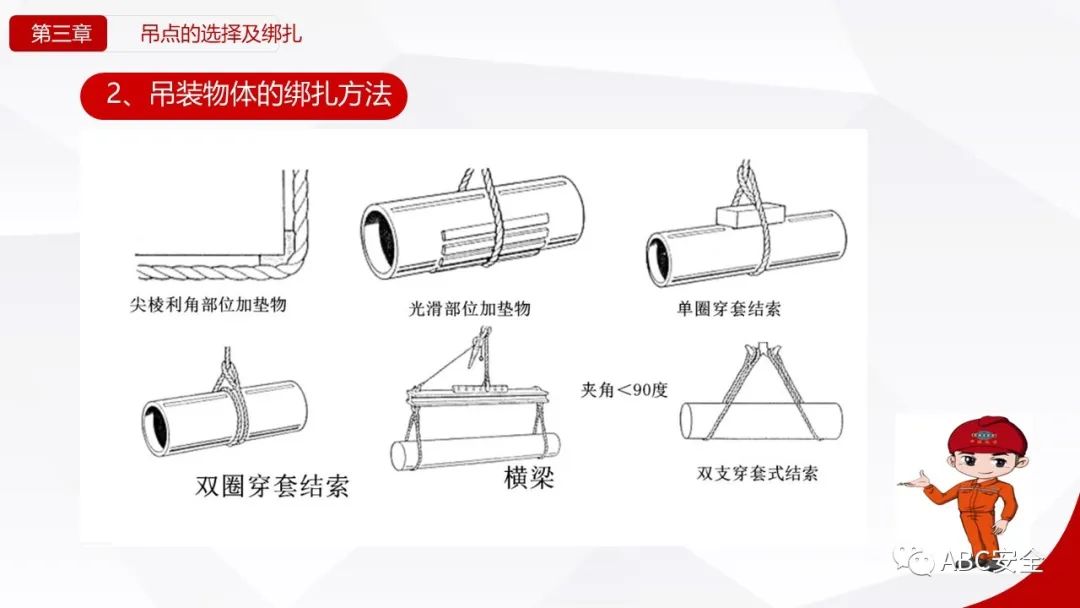 第三章

吊点的选择及绑扎

2、吊装物体的绑扎方法

尖棱利角部位加垫物

光滑部位加垫物

单圈穿套结索

双圈穿套结索

横梁

夹角＜90度

双支穿套式结索

ABC安全