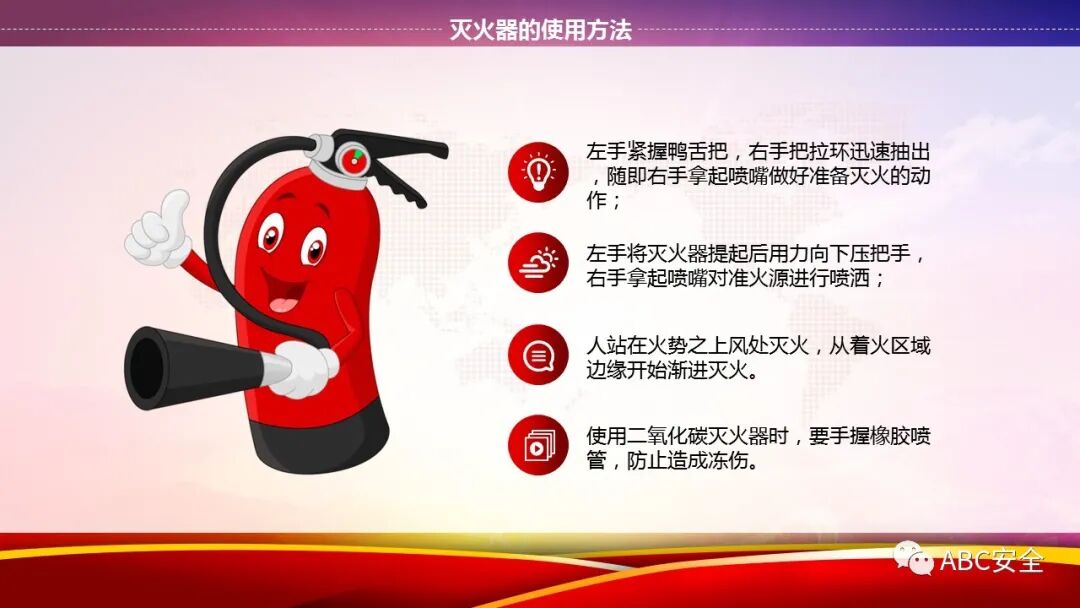 灭火器的使用方法

左手紧握鸭舌把，右手把拉环迅速抽出，随即右手拿起喷嘴做好准备灭火的动作；

左手将灭火器提起后用力向下压把手，右手拿起喷嘴对准火源进行喷洒；

人站在火势之上风处灭火，从着火区域边缘开始渐进灭火。

使用二氧化碳灭火器时，要手握橡胶喷管，防止造成冻伤。

ABC安全