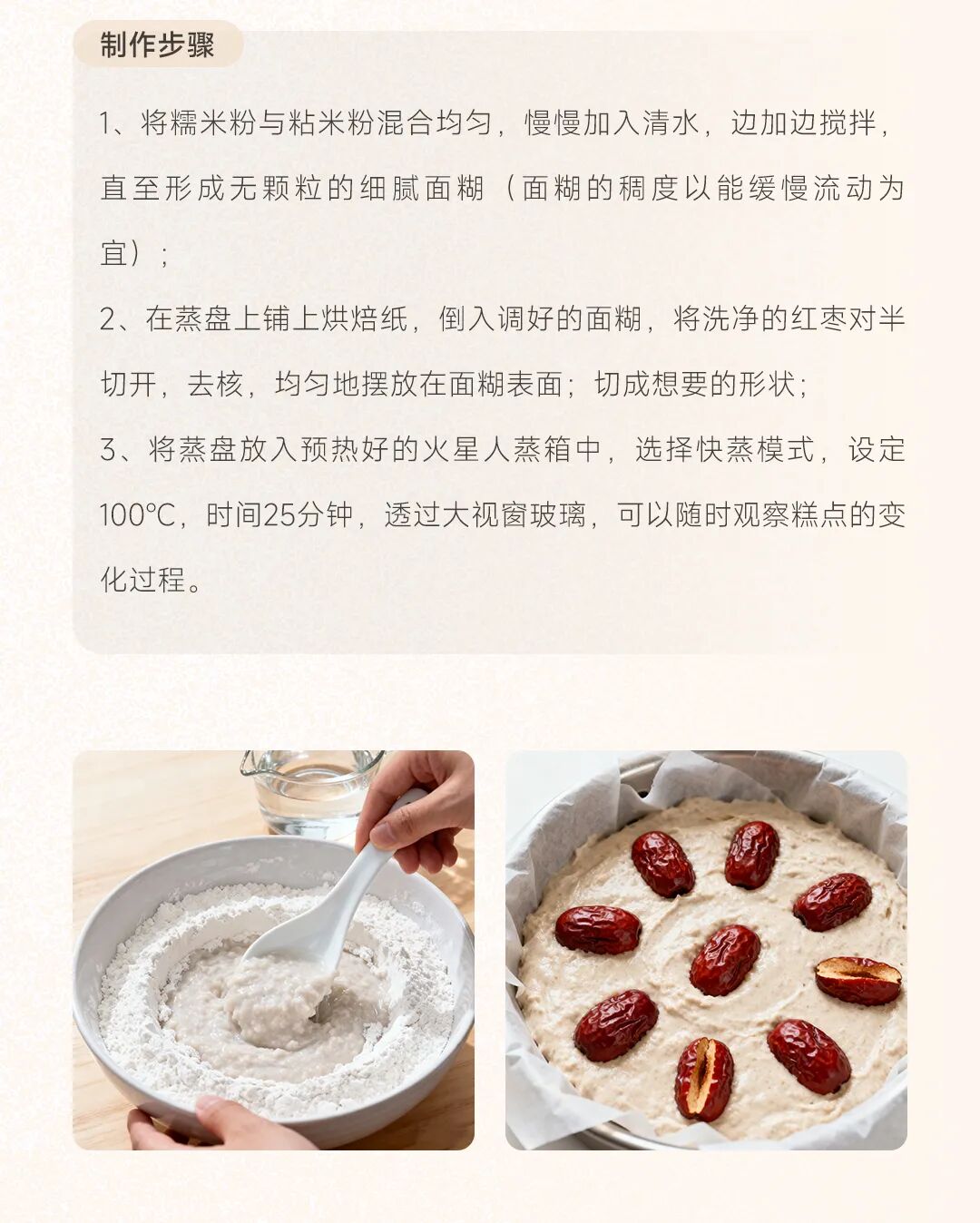 制作步骤

1、将糯米粉与粘米粉混合均匀，慢慢加入清水，边加边搅拌，直至形成无颗粒的细腻面糊（面糊的稠度以能缓慢流动为宜）;

2、在蒸盘上铺上烘焙纸，倒入调好的面糊，将洗净的红枣对半切开，去核，均匀地摆放在面糊表面；切成想要的形状；

3、将蒸盘放入预热好的火星人蒸箱中，选择快蒸模式，设定100℃，时间25分钟，透过大视窗玻璃，可以随时观察糕点的变化过程。