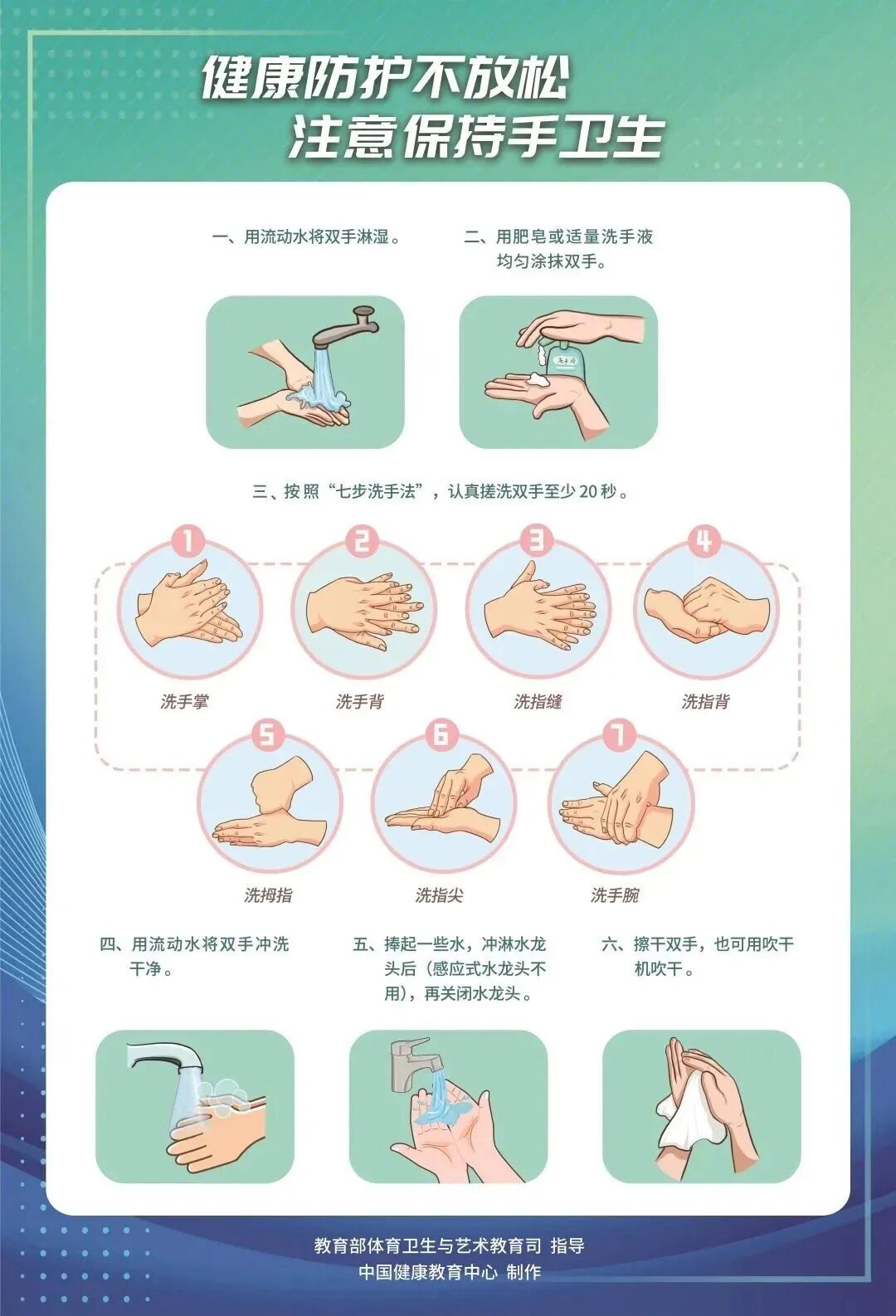 健康防护不放松
注意保持手卫生

一、用流动水将双手淋湿。

二、用肥皂或适量洗手液均匀涂抹双手。

洗手液

三、按照“七步洗手法”，认真搓洗双手至少 20 秒。

1
洗手掌

2
洗手背

3
洗指缝

4
洗指背

5
洗拇指

6
洗指尖

7
洗手腕

四、用流动水将双手冲洗干净。

五、捧起一些水，冲淋水龙头后（感应式水龙头不用），再关闭水龙头。

六、擦干双手，也可用吹干机吹干。

教育部体育卫生与艺术教育司 指导
中国健康教育中心 制作