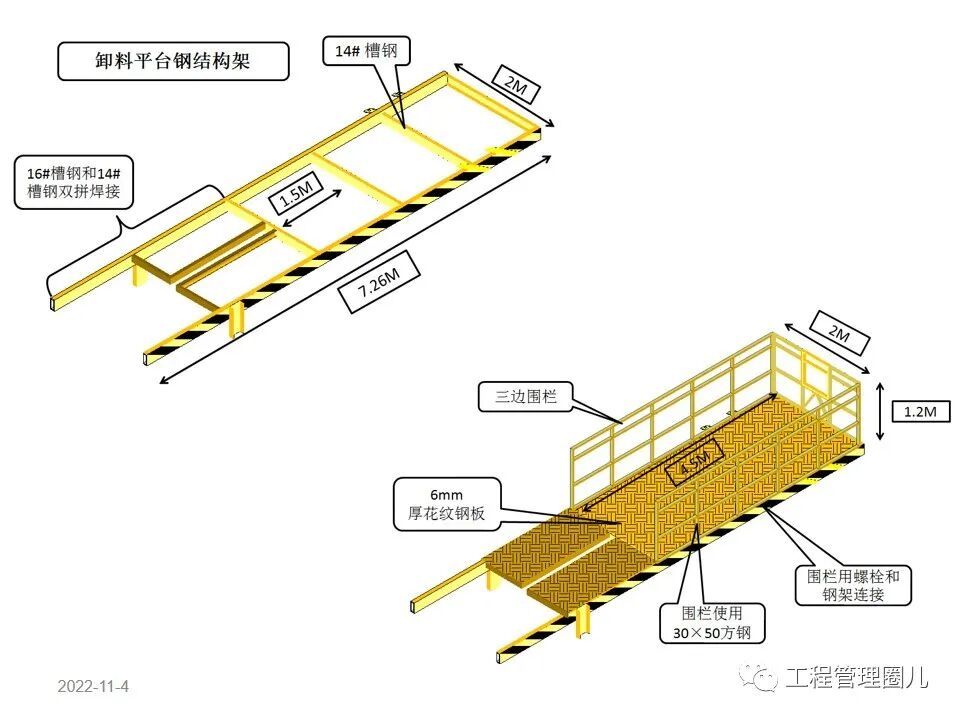 卸料平台钢结构架

14# 槽钢

2M

16#槽钢和14#槽钢双拼焊接

1.5M

7.26M

2M

三边围栏

1.2M

4.5M

6mm 厚花纹钢板

围栏用螺栓和钢架连接

围栏使用 30×50方钢

2022-11-4

工程管理圈儿