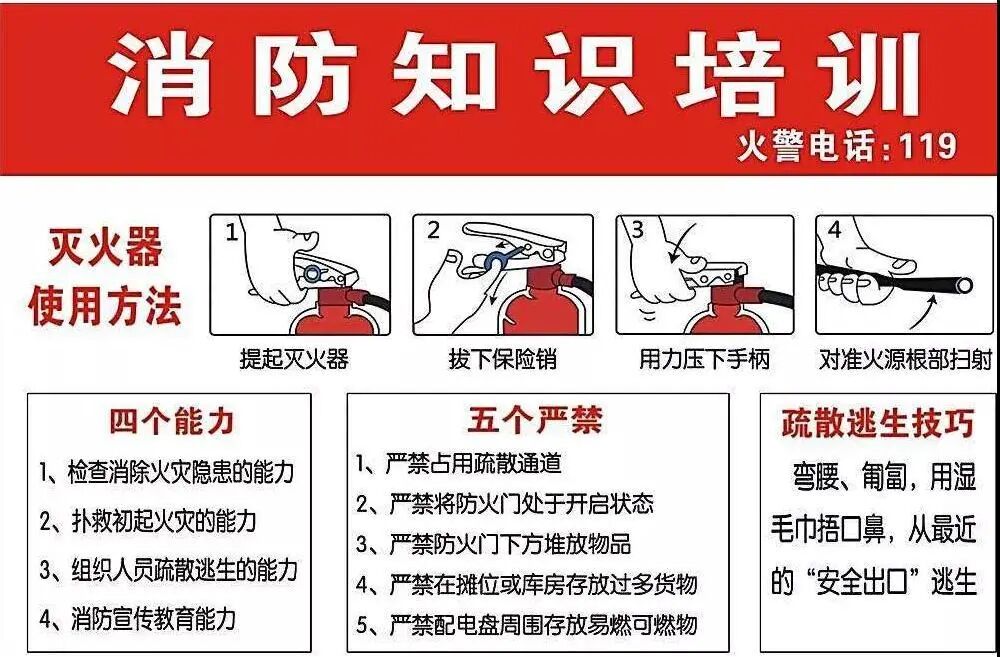 消防知识培训

火警电话：119

灭火器使用方法

1 提起灭火器

2 拔下保险销

3 用力压下手柄

4 对准火源根部扫射

四个能力

1、检查消除火灾隐患的能力

2、扑救初起火灾的能力

3、组织人员疏散逃生的能力

4、消防宣传教育能力

五个严禁

1、严禁占用疏散通道

2、严禁将防火门处于开启状态

3、严禁防火门下方堆放物品

4、严禁在摊位或库房存放过多货物

5、严禁配电盘周围存放易燃可燃物

疏散逃生技巧

弯腰、匍匐，用湿毛巾捂口鼻，从最近的“安全出口”逃生