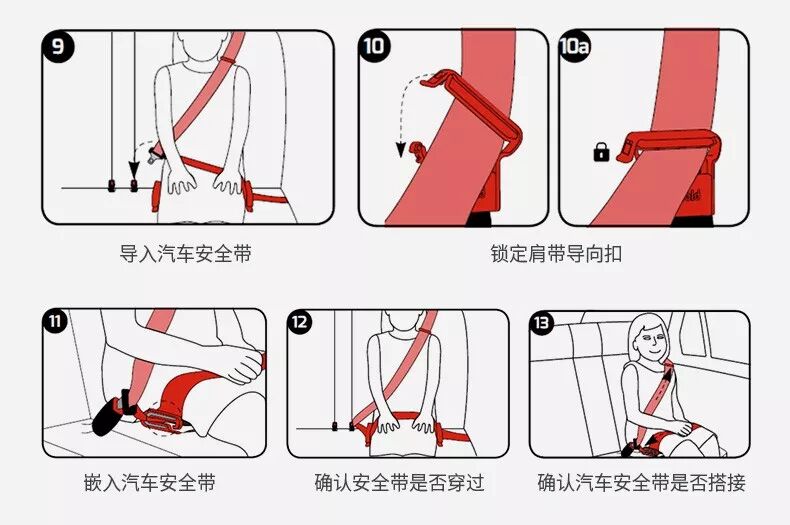 9

导入汽车安全带

10

10a

锁定肩带导向扣

11

嵌入汽车安全带

12

确认安全带是否穿过

13

确认汽车安全带是否搭接