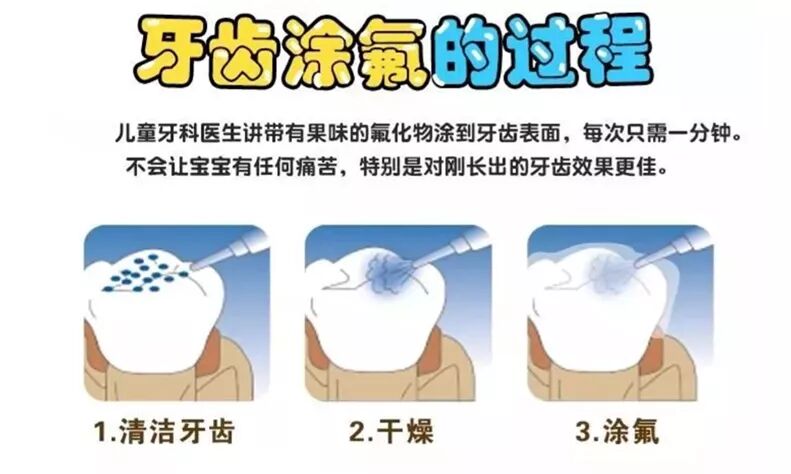 牙齿涂氟的过程

儿童牙科医生讲带有果味的氟化物涂到牙齿表面，每次只需一分钟。不会让宝宝有任何痛苦，特别是对刚长出的牙齿效果更佳。

1.清洁牙齿

2.干燥

3.涂氟