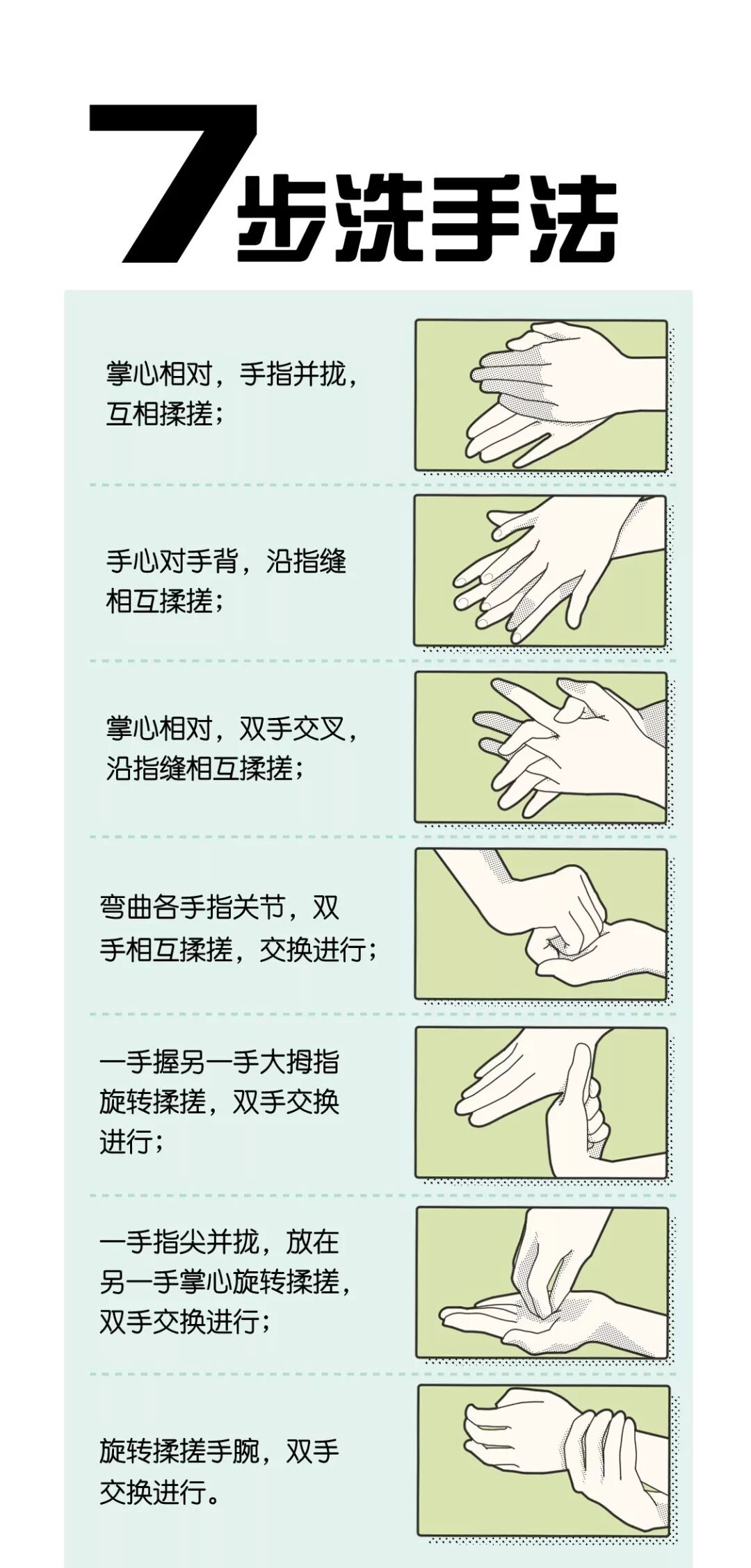 7步洗手法

掌心相对，手指并拢，互相揉搓；

手心对手背，沿指缝相互揉搓；

掌心相对，双手交叉，沿指缝相互揉搓；

弯曲各手指关节，双手相互揉搓，交换进行；

一手握另一手大拇指旋转揉搓，双手交换进行；

一手指尖并拢，放在另一手掌心旋转揉搓，双手交换进行；

旋转揉搓手腕，双手交换进行。