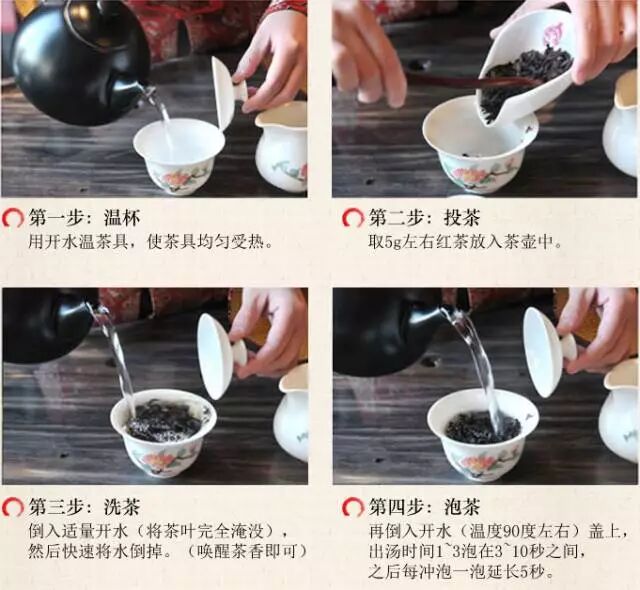 第一步：温杯
用开水温茶具，使茶具均匀受热。

第二步：投茶
取5g左右红茶放入茶壶中。

第三步：洗茶
倒入适量开水（将茶叶完全淹没），然后快速将水倒掉。（唤醒茶香即可）

第四步：泡茶
再倒入开水（温度90度左右）盖上，出汤时间1~3泡在3~10秒之间，之后每冲泡一泡延长5秒。