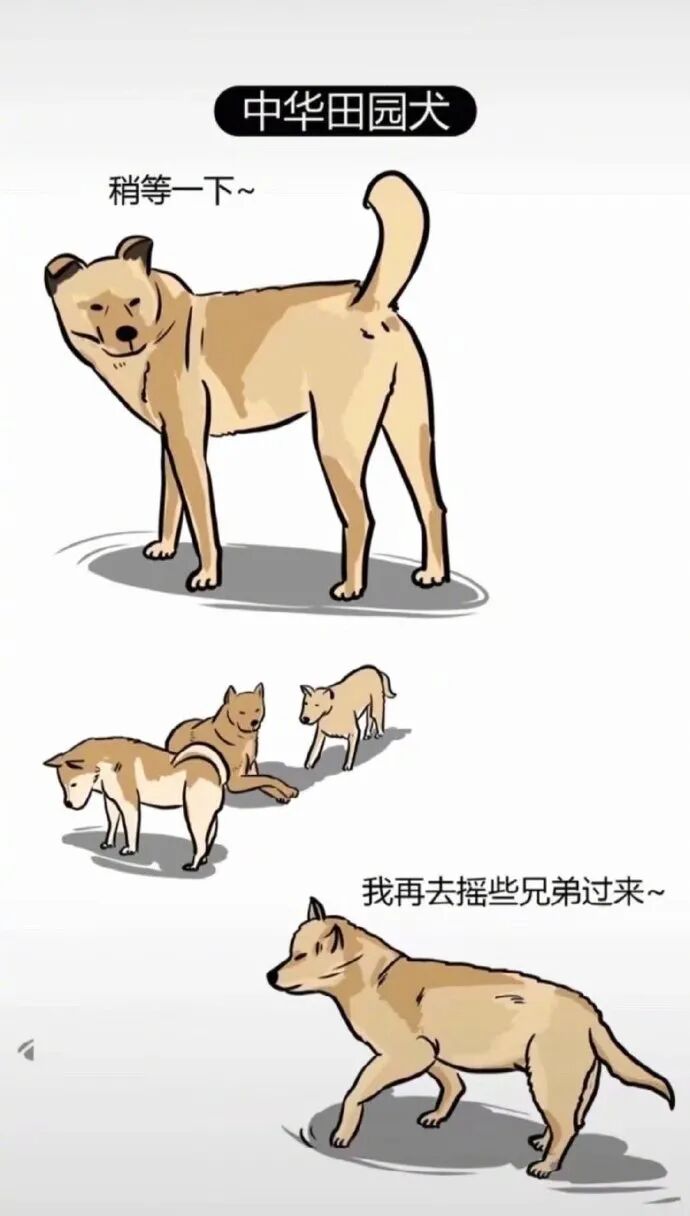 中华田园犬

稍等一下~

我再去摇些兄弟过来~