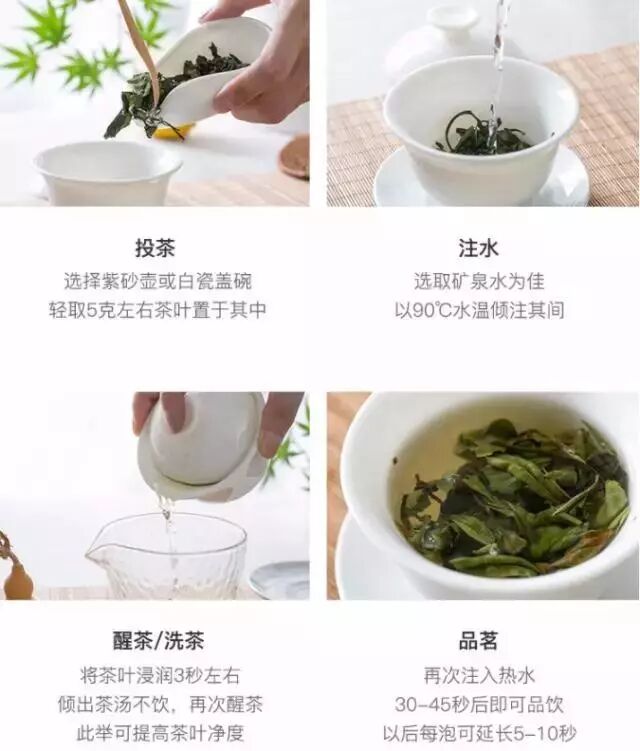 投茶
选择紫砂壶或白瓷盖碗
轻取5克左右茶叶置于其中

注水
选取矿泉水为佳
以90℃水温倾注其间

醒茶/洗茶
将茶叶浸润3秒左右
倾出茶汤不饮，再次醒茶
此举可提高茶叶净度

品茗
再次注入热水
30-45秒后即可品饮
以后每泡可延长5-10秒