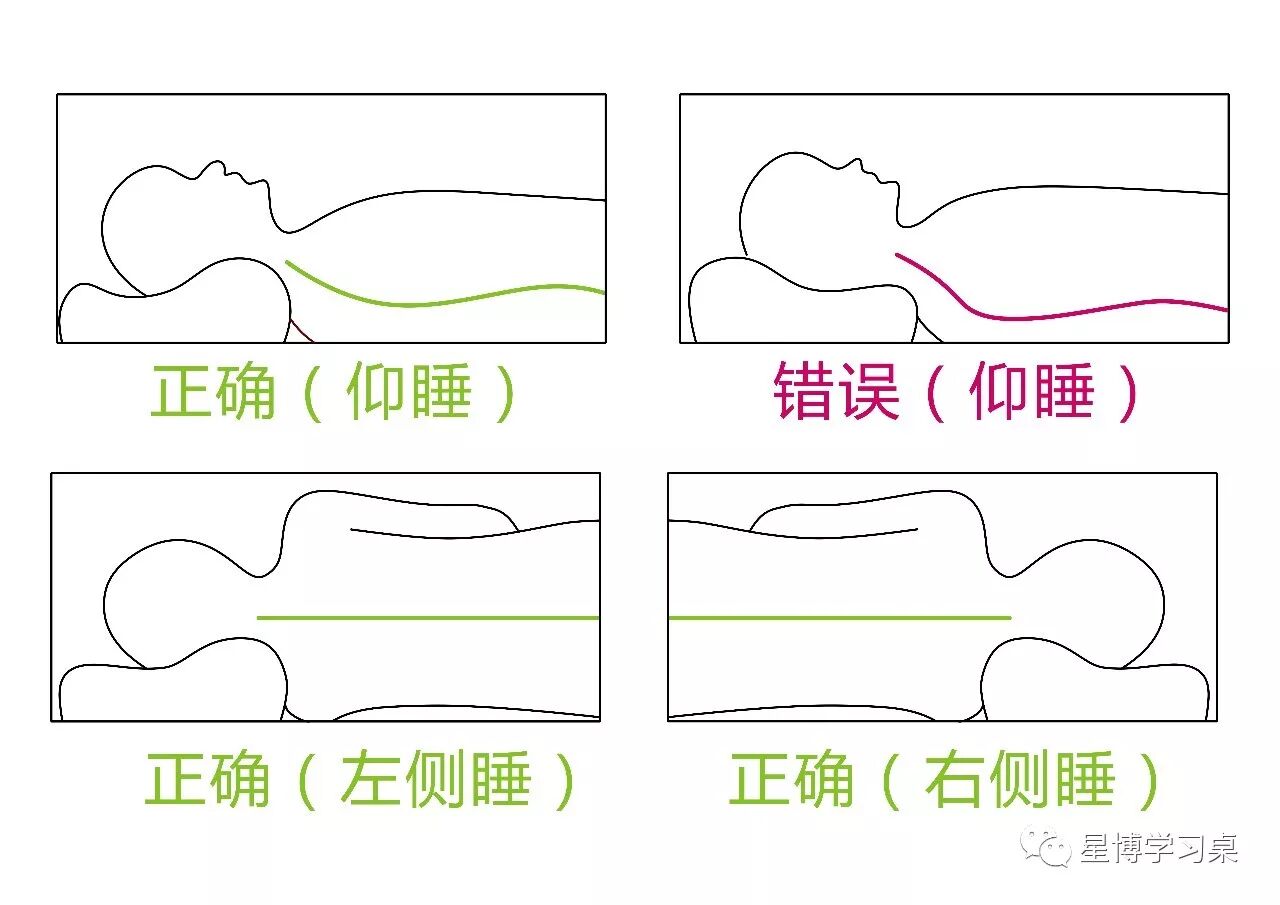 正确（仰睡）

错误（仰睡）

正确（左侧睡）

正确（右侧睡）

星博学习桌