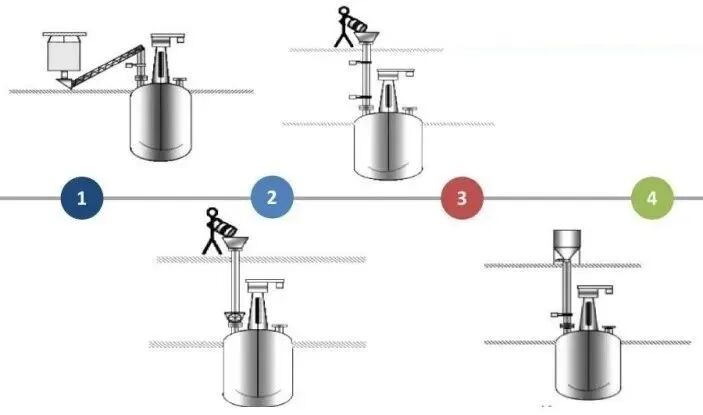 1

2

3

4