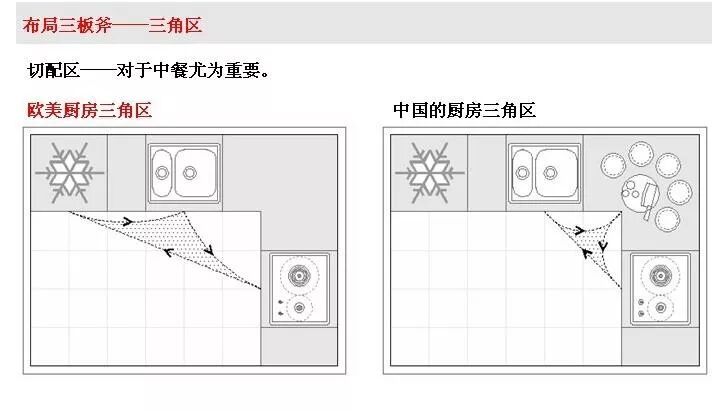 布局三板斧——三角区

切配区——对于中餐尤为重要。

欧美厨房三角区

中国的厨房三角区