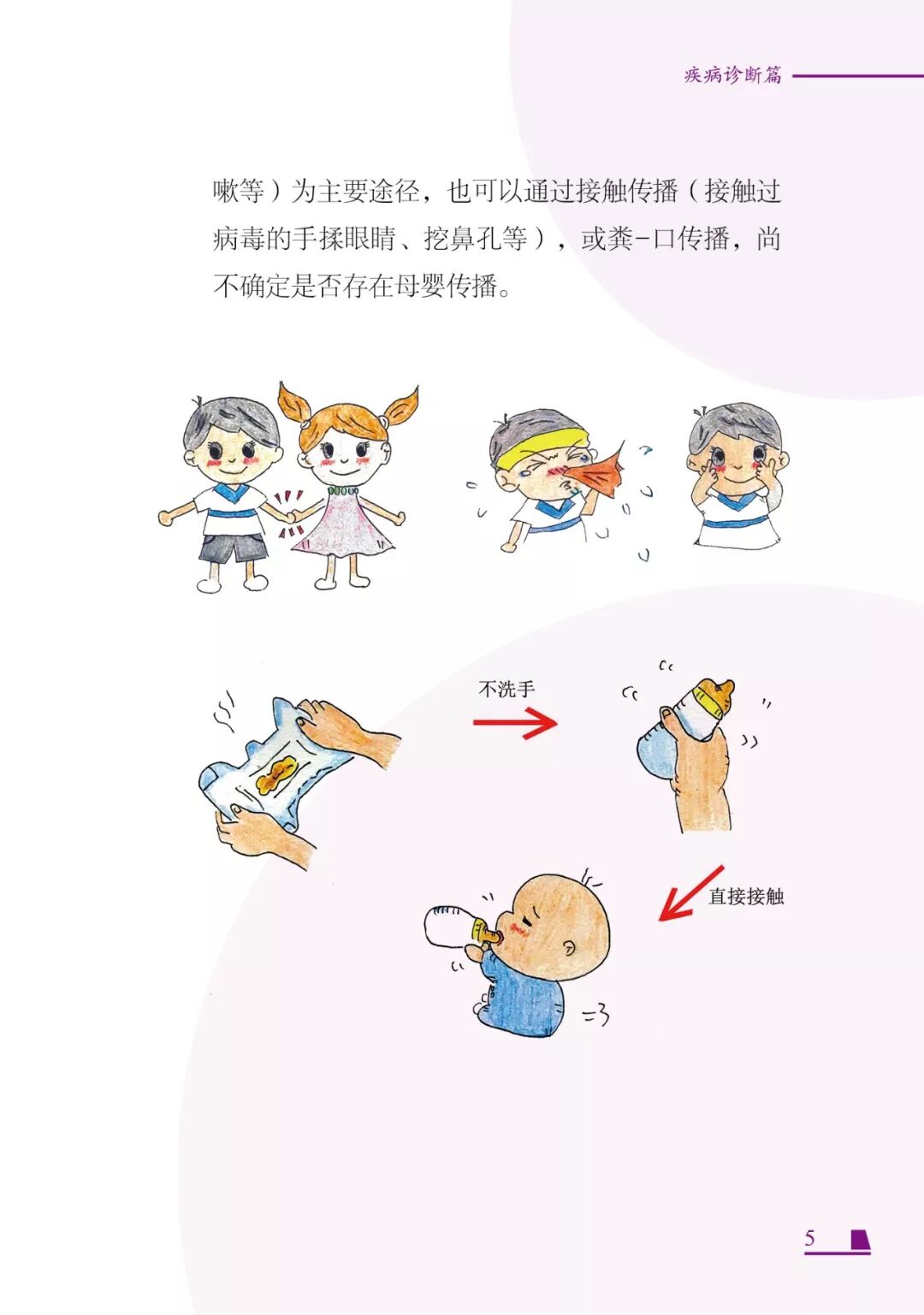 疾病诊断篇

嗽等）为主要途径，也可以通过接触传播（接触过病毒的手揉眼睛、挖鼻孔等），或粪-口传播，尚不确定是否存在母婴传播。

不洗手

直接接触

5