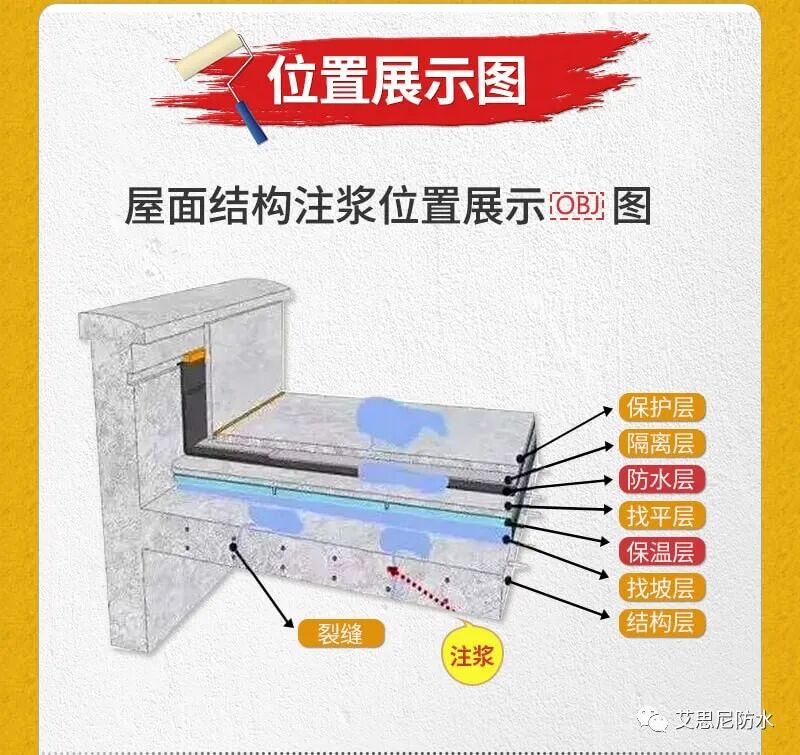 位置展示图

屋面结构注浆位置展示OBJ图

保护层
隔离层
防水层
找平层
保温层
找坡层
结构层

裂缝

注浆

艾思尼防水