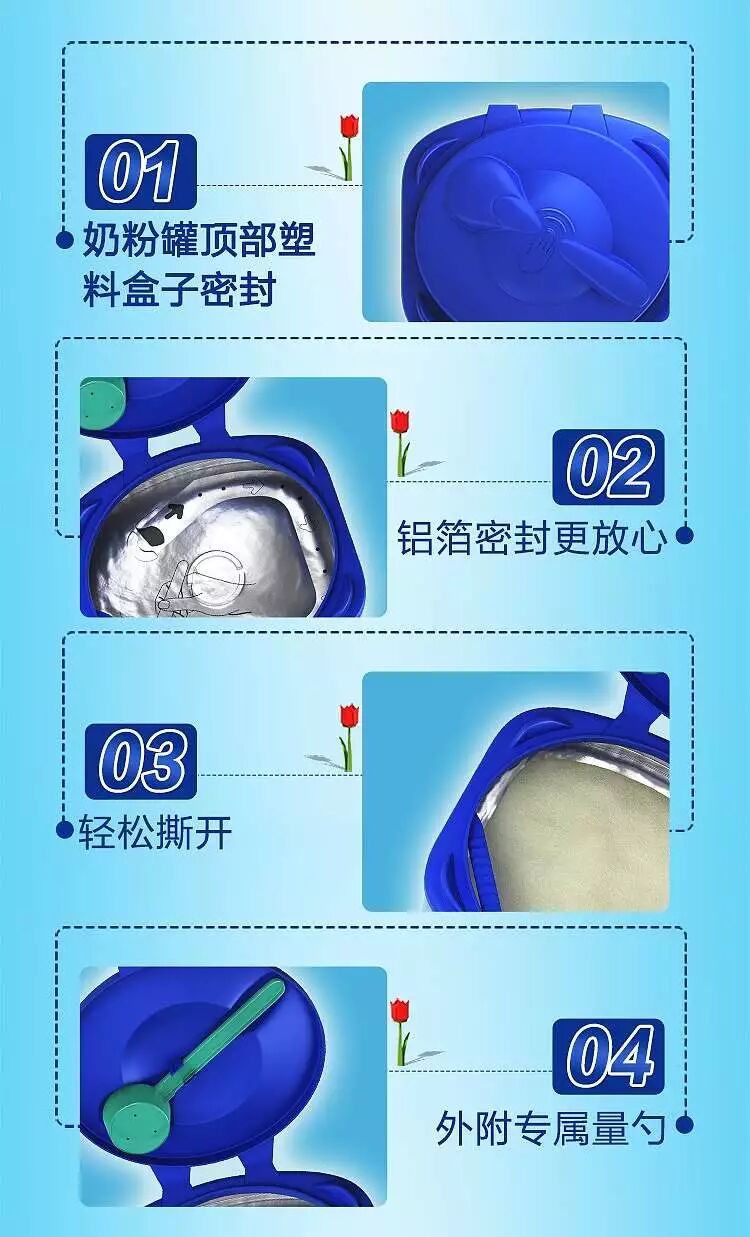 01
奶粉罐顶部塑料盒子密封

02
铝箔密封更放心

03
轻松撕开

04
外附专属量勺