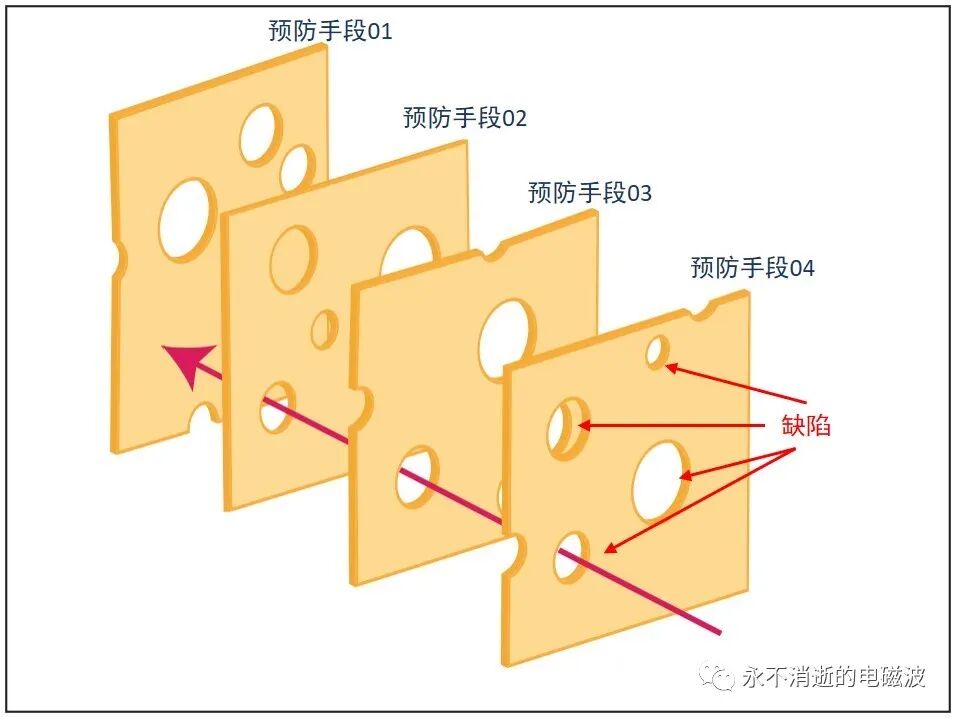 预防手段01

预防手段02

预防手段03

预防手段04

缺陷

永不消逝的电磁波