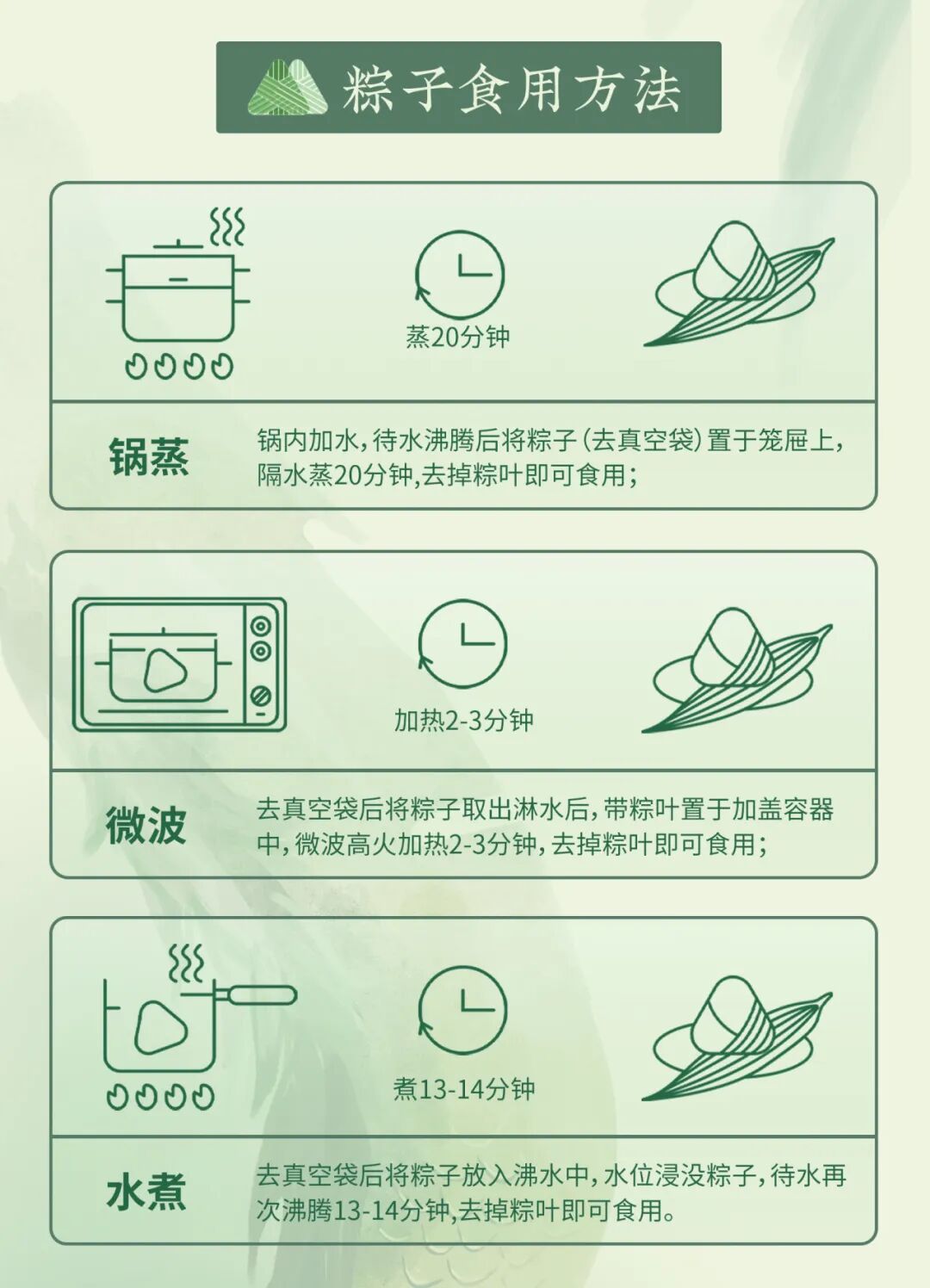 粽子食用方法

蒸20分钟

锅蒸

锅内加水,待水沸腾后将粽子(去真空袋)置于笼屉上,隔水蒸20分钟,去掉粽叶即可食用;

加热2-3分钟

微波

去真空袋后将粽子取出淋水后,带粽叶置于加盖容器中,微波高火加热2-3分钟,去掉粽叶即可食用;

煮13-14分钟

水煮

去真空袋后将粽子放入沸水中,水位浸没粽子,待水再次沸腾13-14分钟,去掉粽叶即可食用。