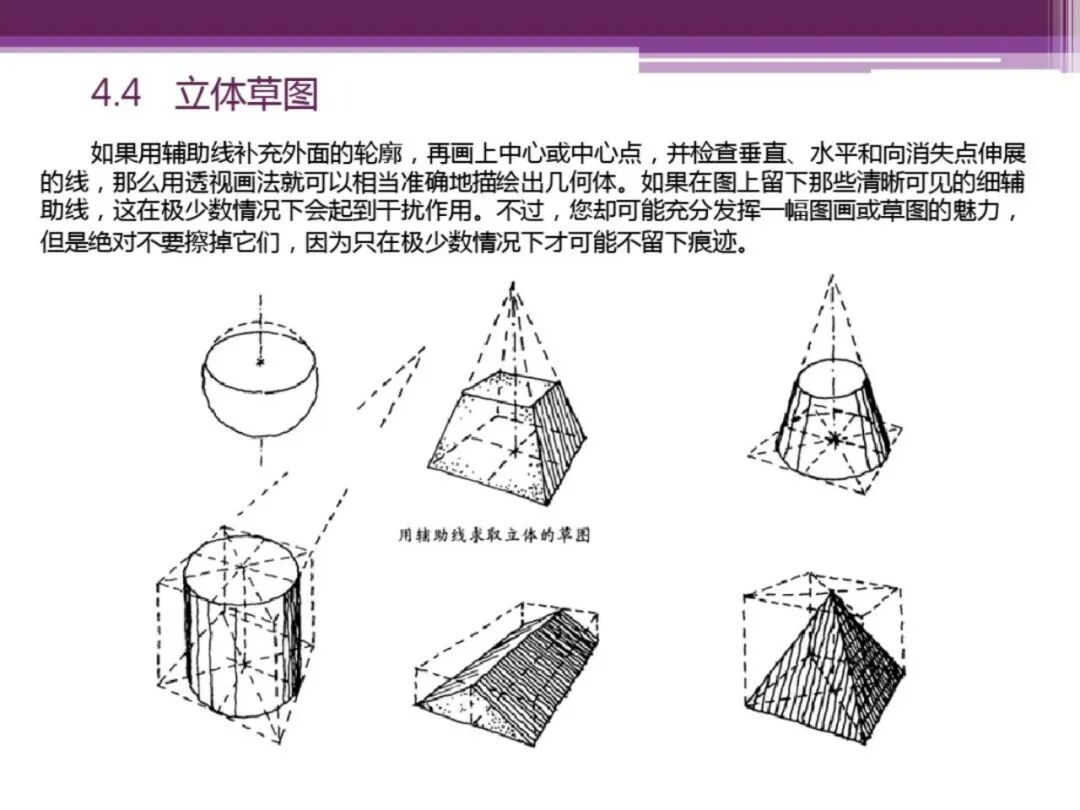 4.4 立体草图

如果用辅助线补充外面的轮廓，再画上中心或中心点，并检查垂直、水平和向消失点伸展的线，那么用透视画法就可以相当准确地描绘出几何体。如果在图上留下那些清晰可见的细辅助线，这在极少数情况下会起到干扰作用。不过，您却可能充分发挥一幅图画或草图的魅力，但是绝对不要擦掉它们，因为只在极少数情况下才可能不留下痕迹。

用辅助线求取立体的草图