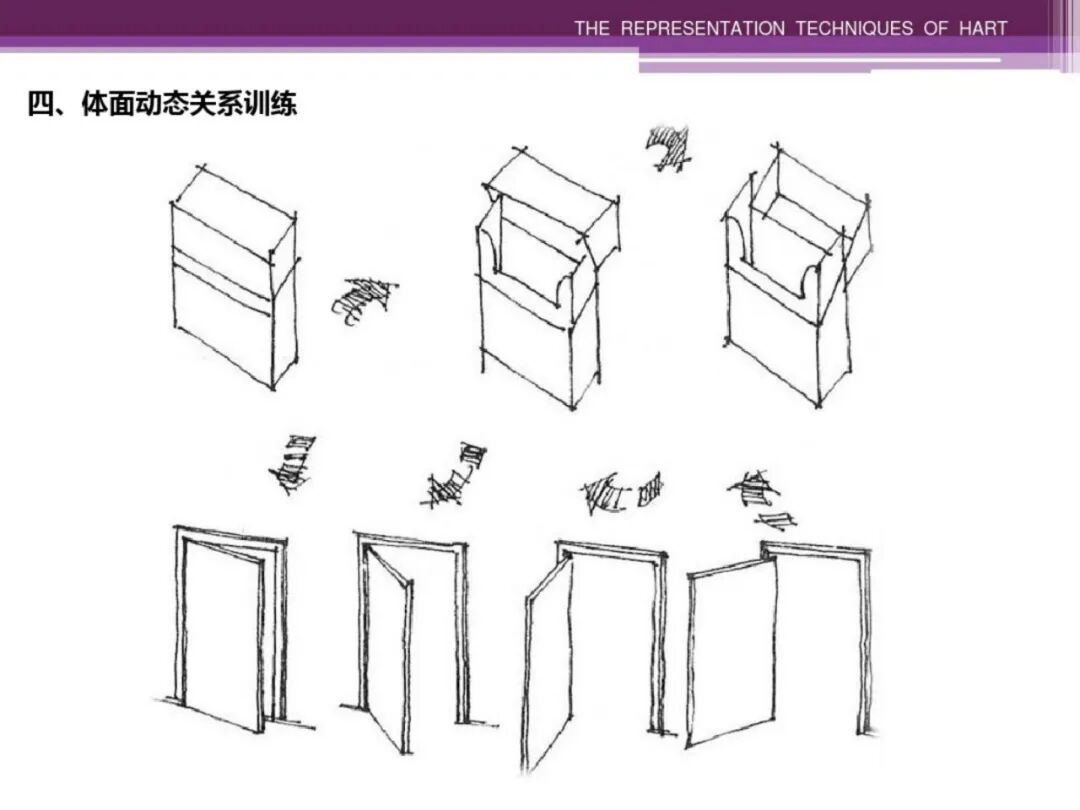 THE REPRESENTATION TECHNIQUES OF HART

四、体面动态关系训练