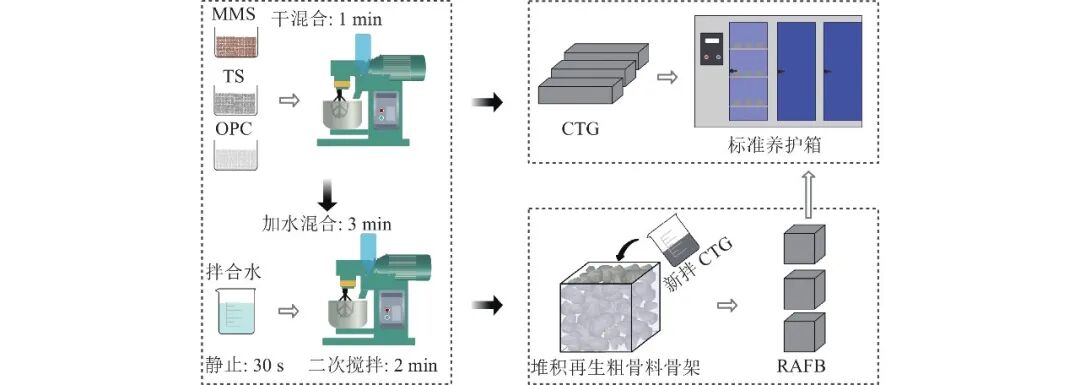 MMS
干混合: 1 min
TS
OPC
加水混合: 3 min
拌合水
静止: 30 s
二次搅拌: 2 min
CTG
标准养护箱
新拌 CTG
堆积再生粗骨料骨架
RAFB