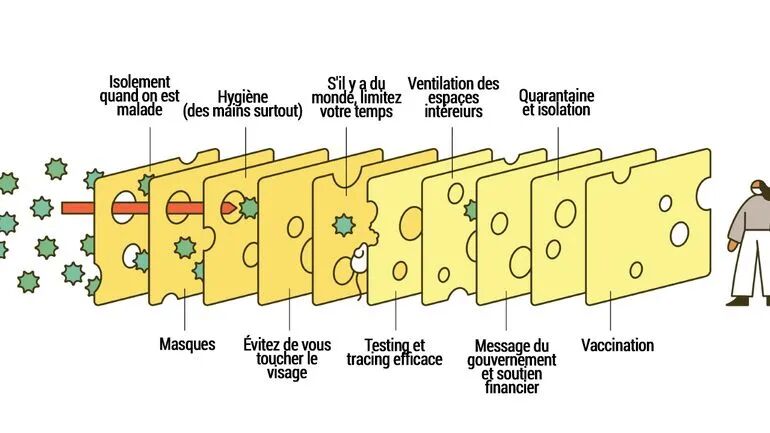 Isolement quand on est malade

Hygiène (des mains surtout)

S'il y a du monde, limitez votre temps

Ventilation des espaces intérieurs

Quarantaine et isolation

Masques

Évitez de vous toucher le visage

Testing et tracing efficace

Message du gouvernement et soutien financier

Vaccination