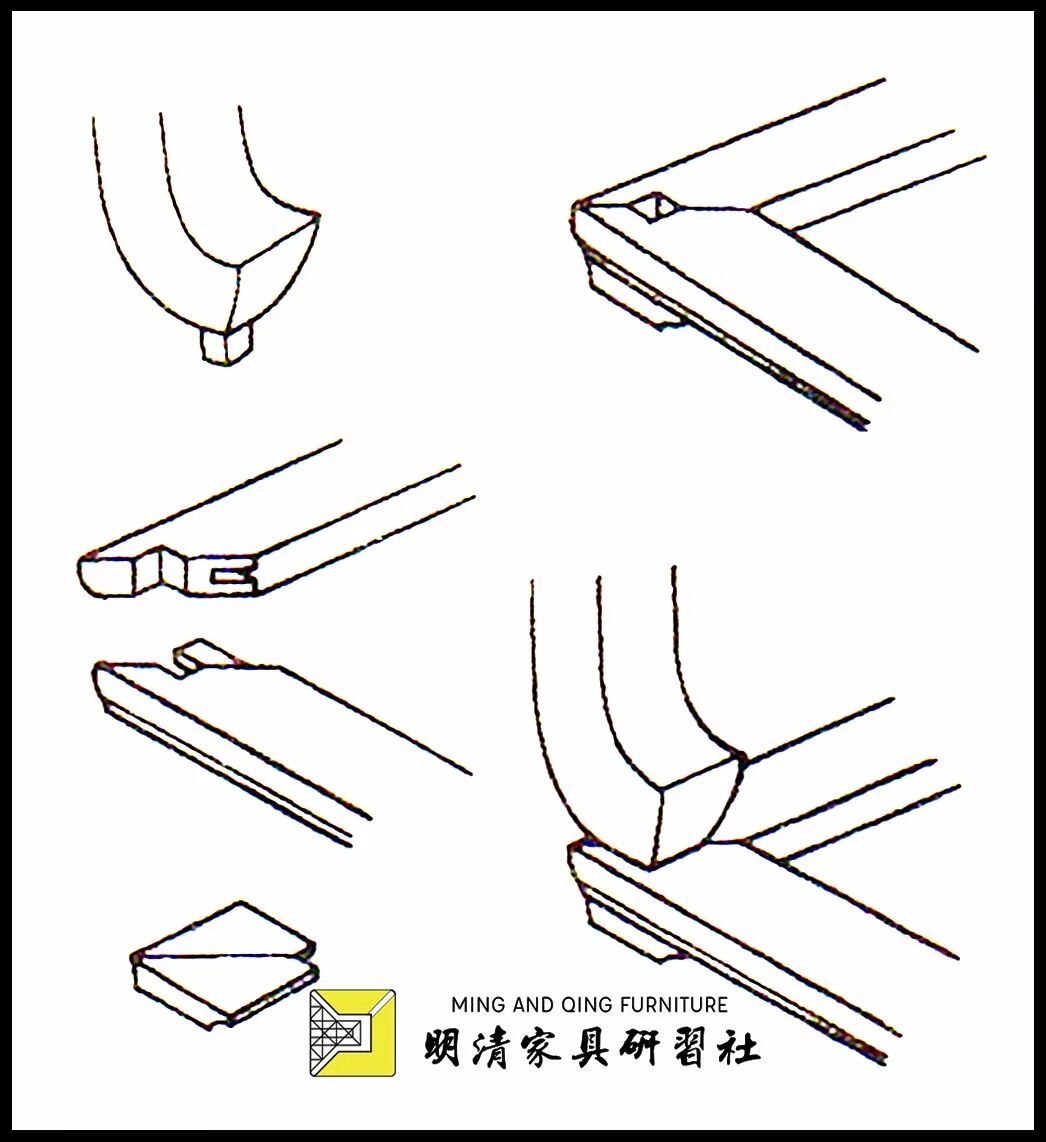 MING AND QING FURNITURE
明清家具研習社