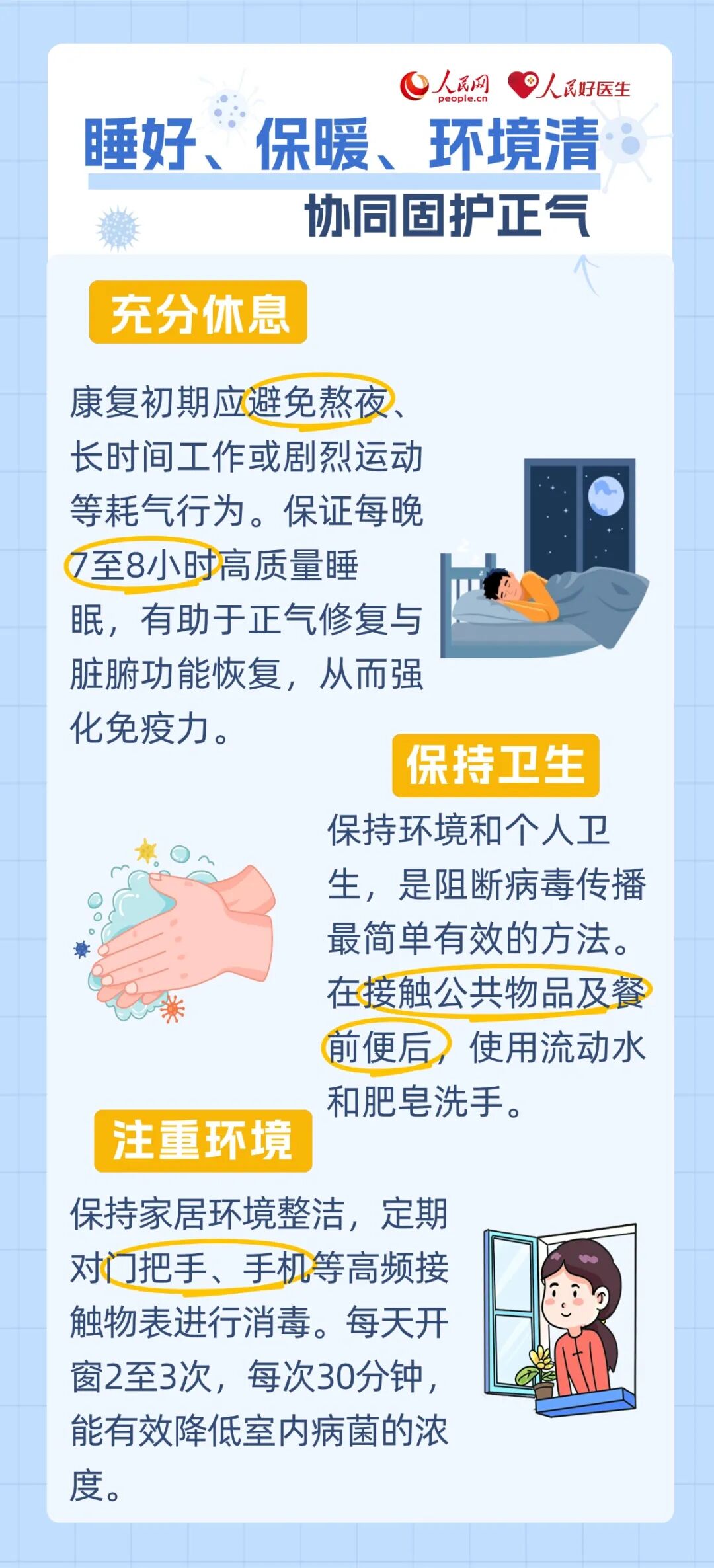 人民网 people.cn 人民好医生

睡好、保暖、环境清
协同固护正气

充分休息

康复初期应避免熬夜、长时间工作或剧烈运动等耗气行为。保证每晚7至8小时高质量睡眠，有助于正气修复与脏腑功能恢复，从而强化免疫力。

保持卫生

保持环境和个人卫生，是阻断病毒传播最简单有效的方法。在接触公共物品及餐前便后，使用流动水和肥皂洗手。

注重环境

保持家居环境整洁，定期对门把手、手机等高频接触物表进行消毒。每天开窗2至3次，每次30分钟，能有效降低室内病菌的浓度。