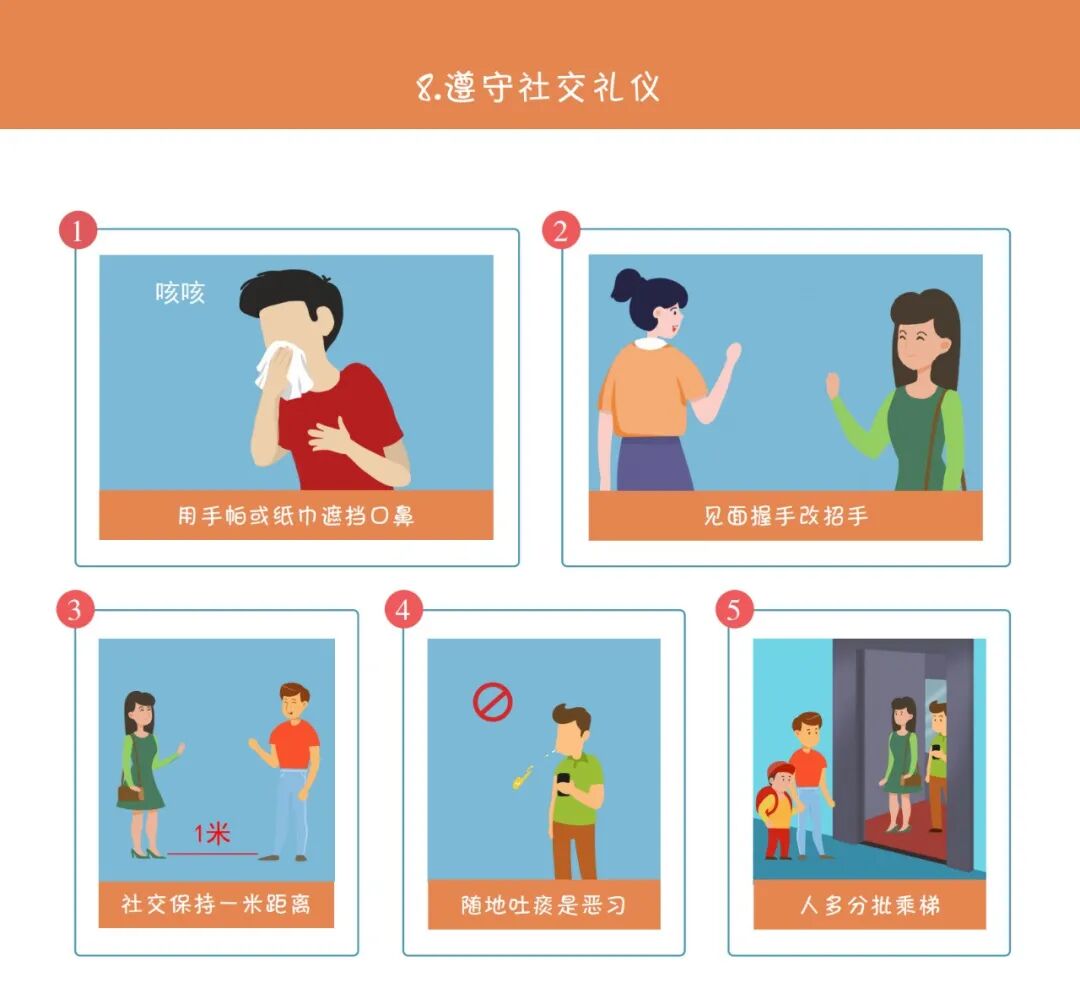 8.遵守社交礼仪

1

咳咳

用手帕或纸巾遮挡口鼻

2

见面握手改招手

3

1米

社交保持一米距离

4

随地吐痰是恶习

5

人多分批乘梯