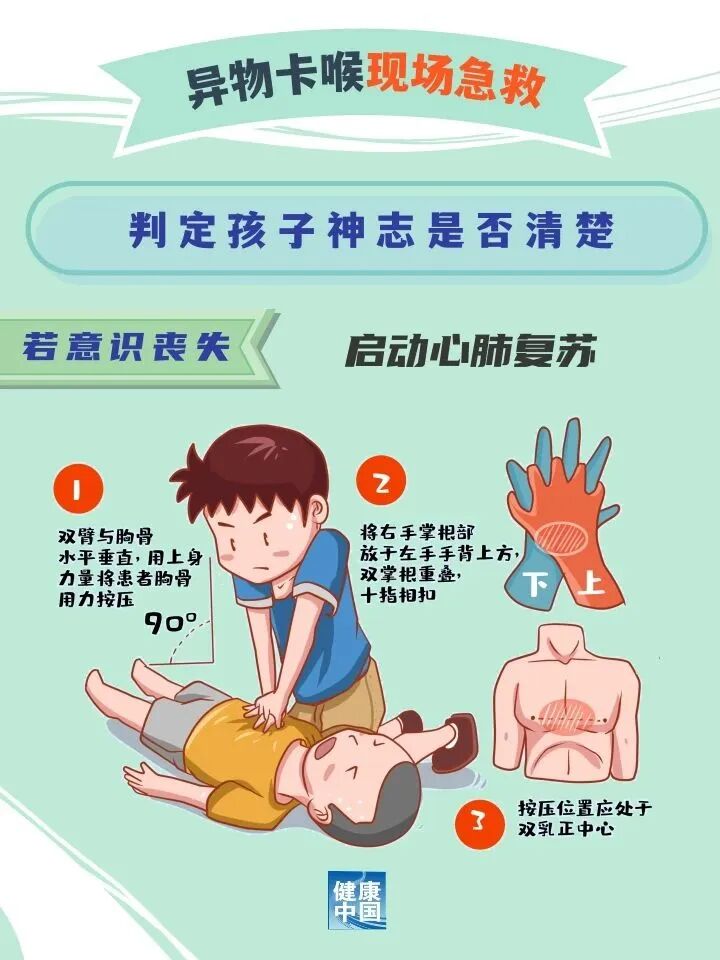 异物卡喉现场急救

判定孩子神志是否清楚

若意识丧失

启动心肺复苏

1

双臂与胸骨水平垂直，用上身力量将患者胸骨用力按压

90°

2

将右手掌根部放于左手手背上方，双掌根重叠，十指相扣

下

上

3

按压位置应处于双乳正中心

健康中国