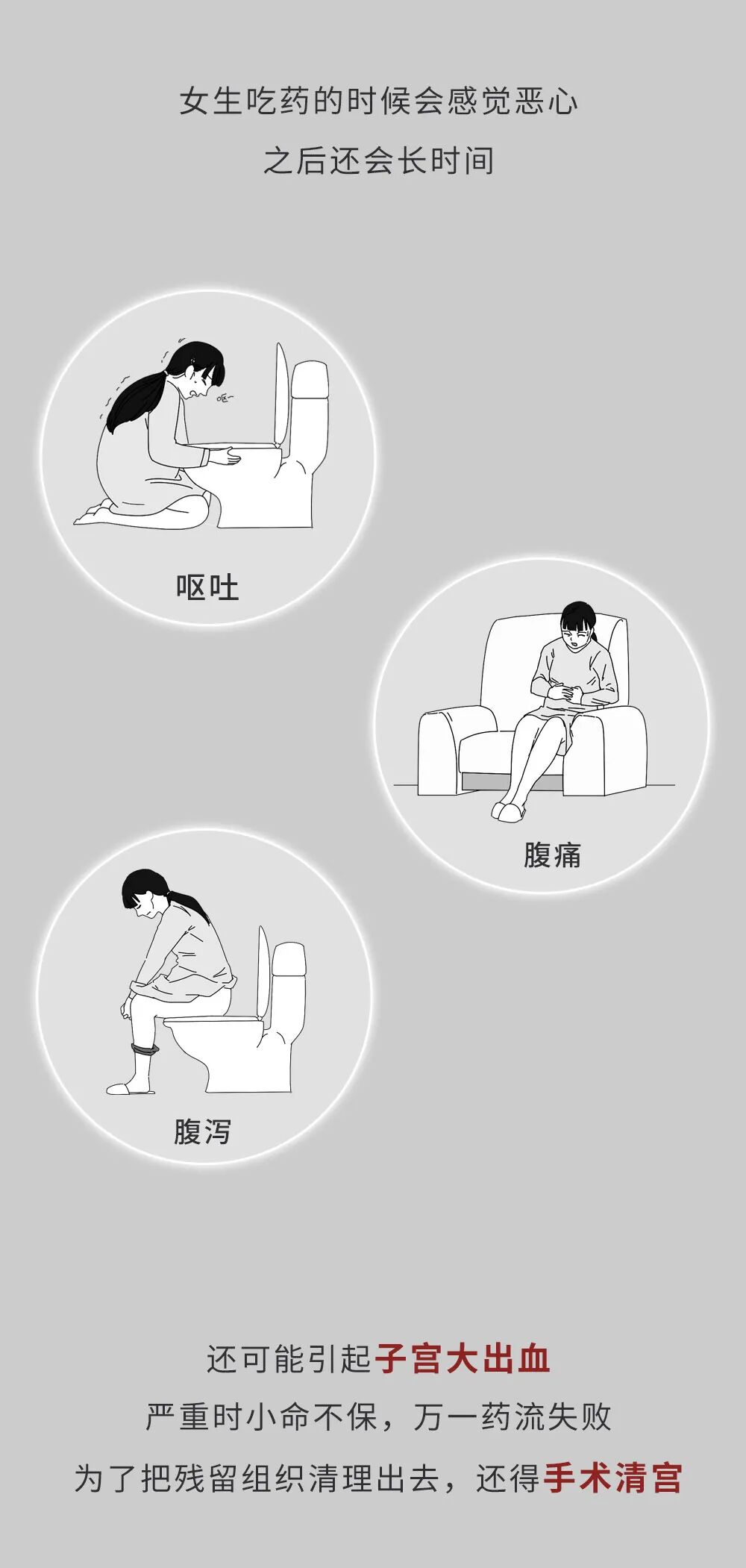 女生吃药的时候会感觉恶心
之后还会长时间

呕~

呕吐

腹痛

腹泻

还可能引起子宫大出血
严重时小命不保，万一药流失败
为了把残留组织清理出去，还得手术清宫