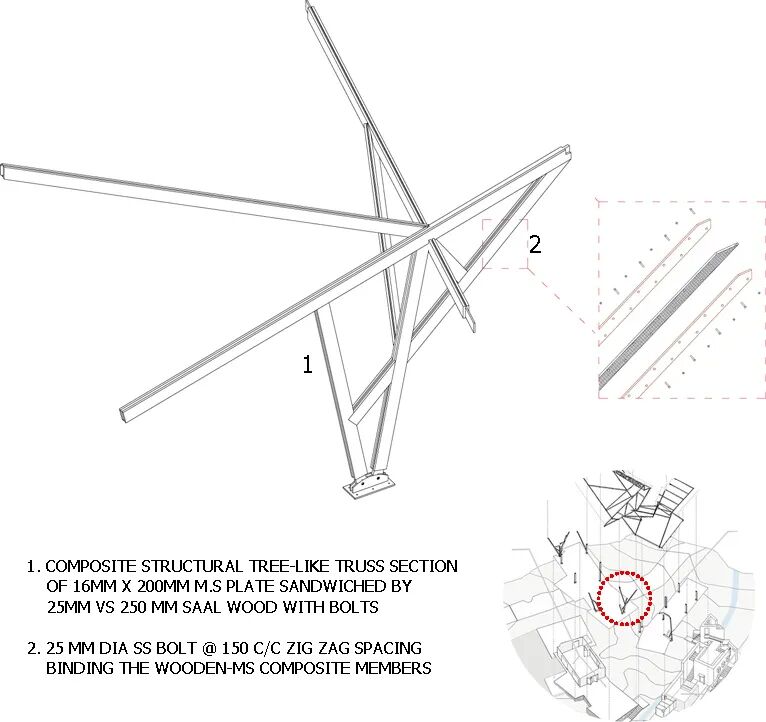 2

1

1. COMPOSITE STRUCTURAL TREE-LIKE TRUSS SECTION OF 16MM X 200MM M.S PLATE SANDWICHED BY 25MM VS 250 MM SAAL WOOD WITH BOLTS

2. 25 MM DIA SS BOLT @ 150 C/C ZIG ZAG SPACING BINDING THE WOODEN-MS COMPOSITE MEMBERS