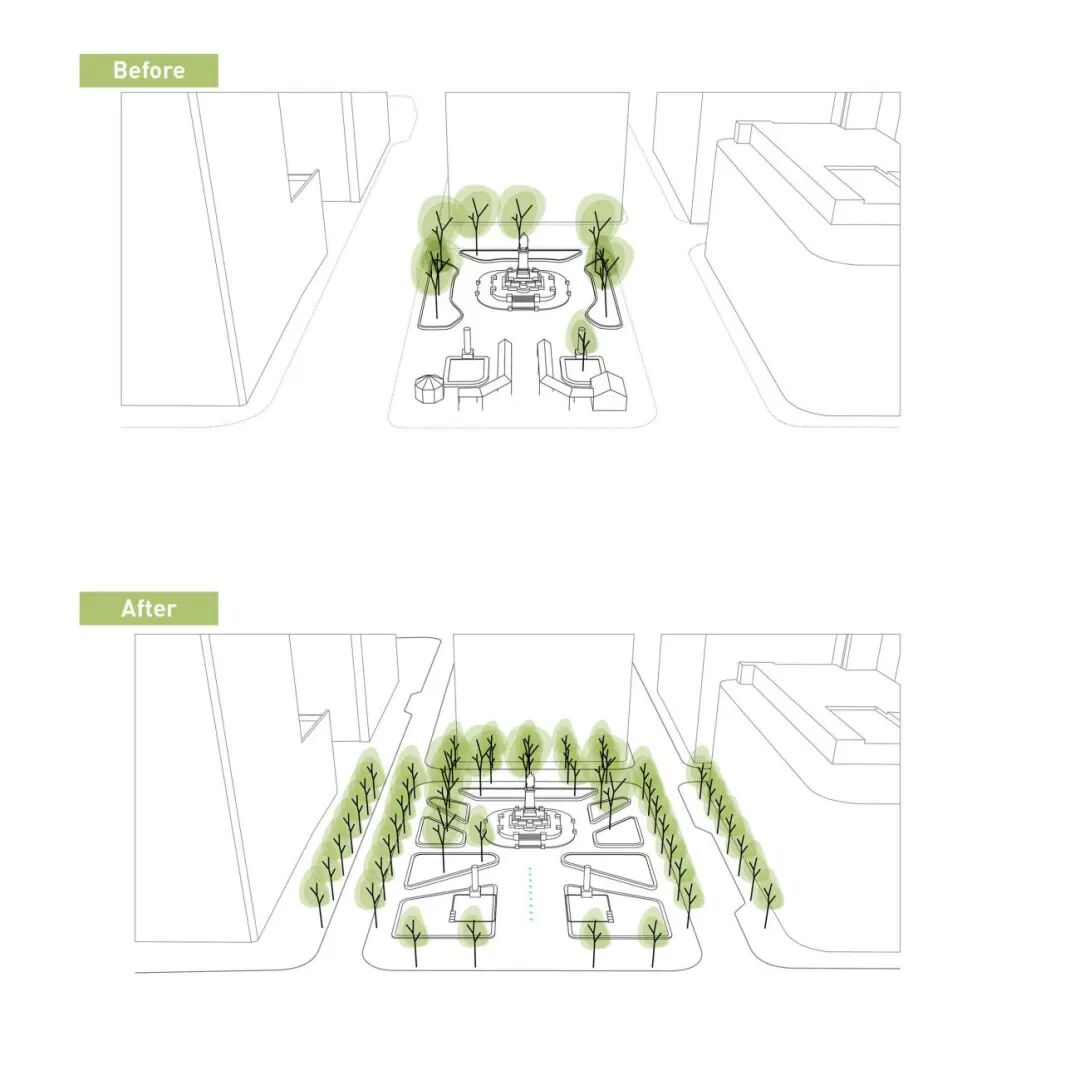 Before

After