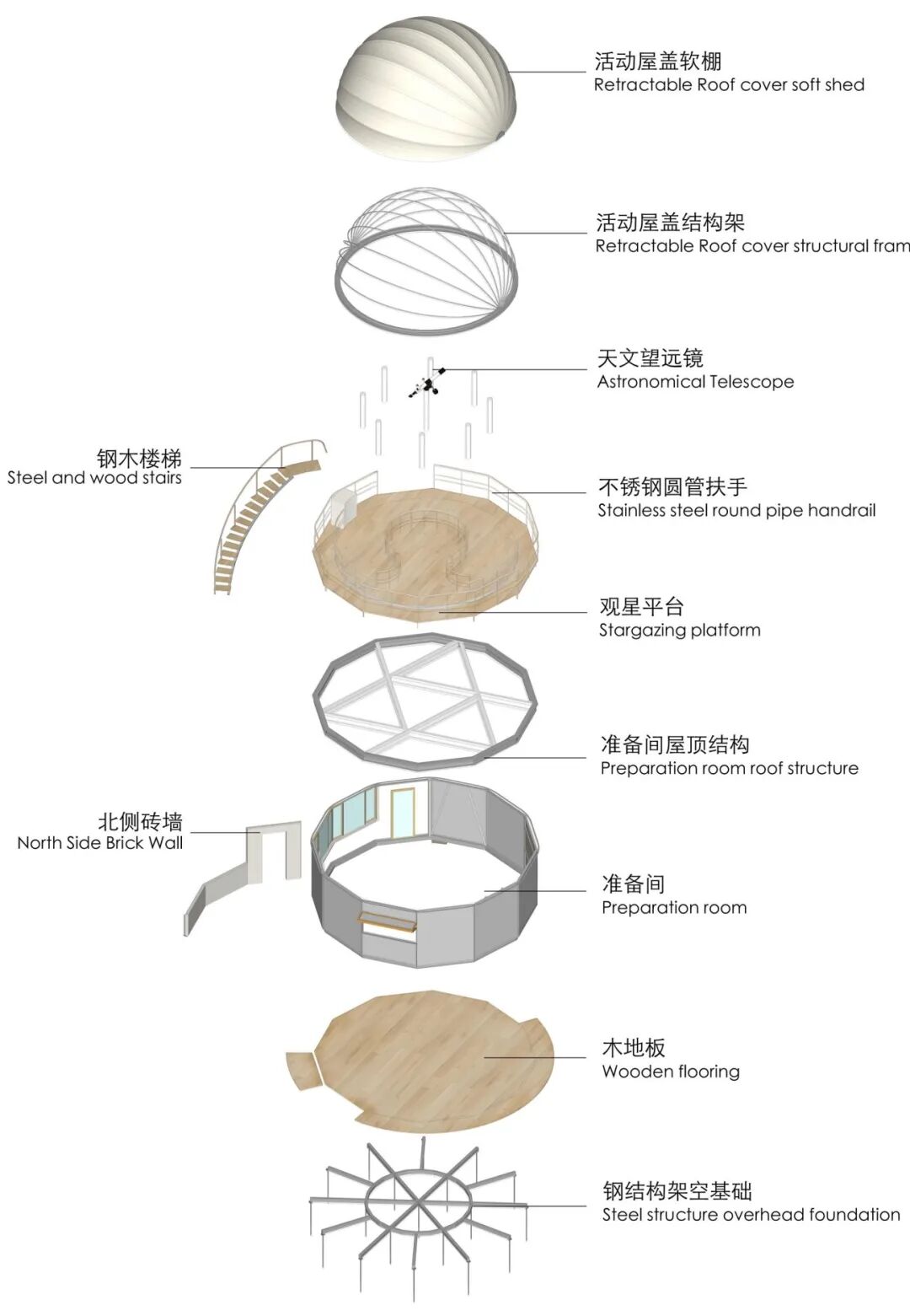 活动屋盖软棚
Retractable Roof cover soft shed

活动屋盖结构架
Retractable Roof cover structural fram

天文望远镜
Astronomical Telescope

钢木楼梯
Steel and wood stairs

不锈钢圆管扶手
Stainless steel round pipe handrail

观星平台
Stargazing platform

准备间屋顶结构
Preparation room roof structure

北侧砖墙
North Side Brick Wall

准备间
Preparation room

木地板
Wooden flooring

钢结构架空基础
Steel structure overhead foundation