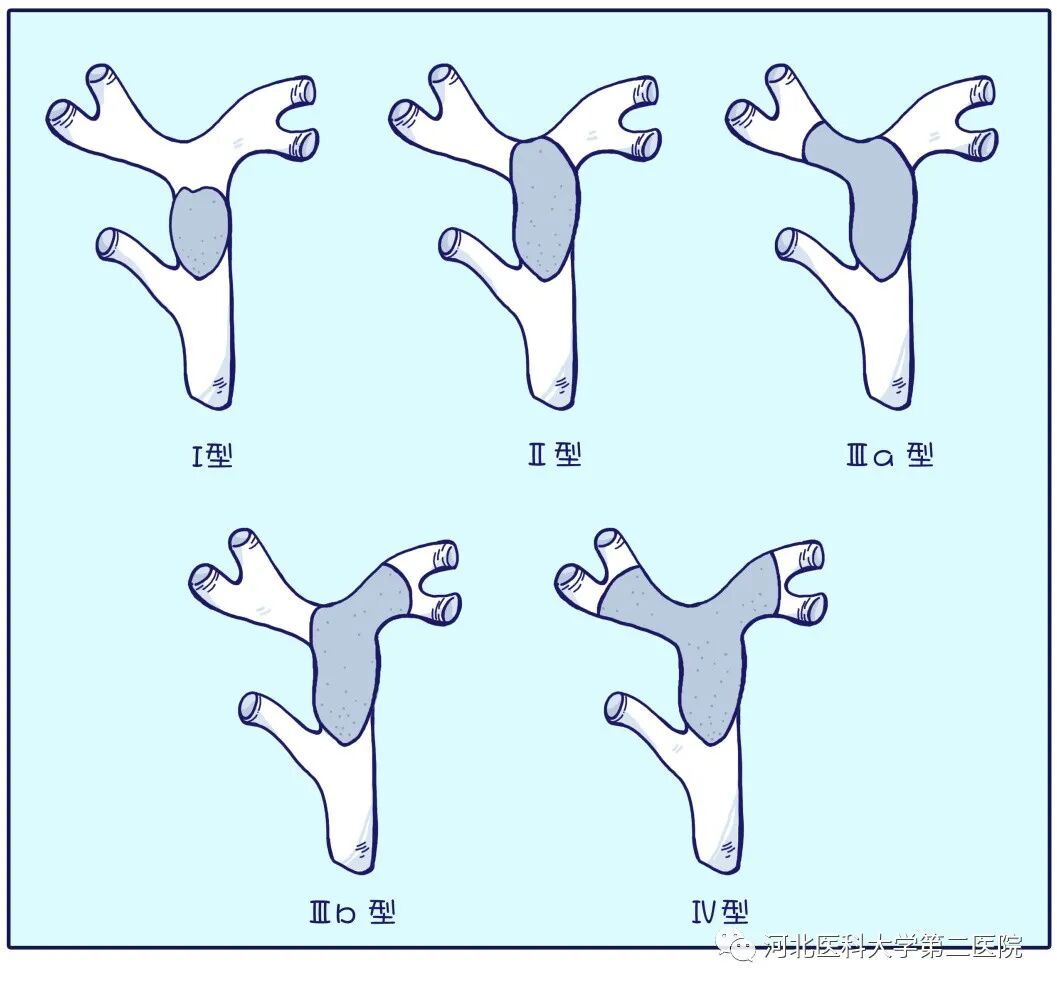 Ⅰ型

Ⅱ型

Ⅲa 型

Ⅲb 型

Ⅳ型

河北医科大学第二医院