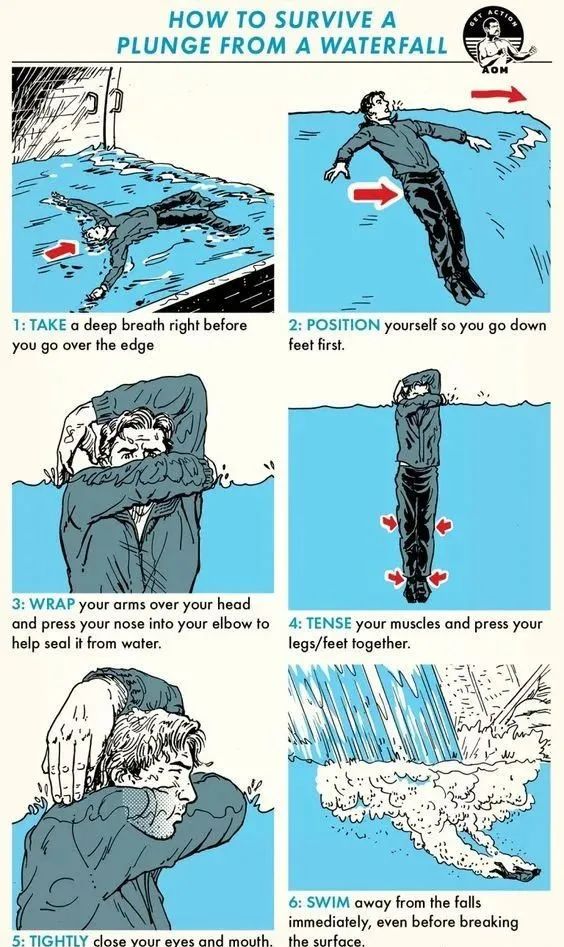 HOW TO SURVIVE A PLUNGE FROM A WATERFALL

GET ACTION

AOM

1: TAKE a deep breath right before you go over the edge

2: POSITION yourself so you go down feet first.

3: WRAP your arms over your head and press your nose into your elbow to help seal it from water.

4: TENSE your muscles and press your legs/feet together.

5: TIGHTLY close your eyes and mouth.

6: SWIM away from the falls immediately, even before breaking the surface.