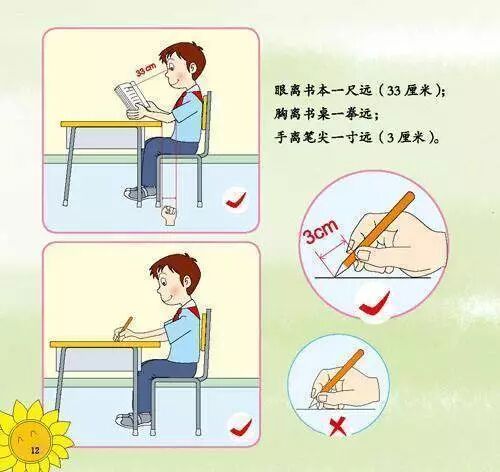 33 cm

眼离书本一尺远（33 厘米）；
胸离书桌一拳远；
手离笔尖一寸远（3 厘米）。

3cm

12