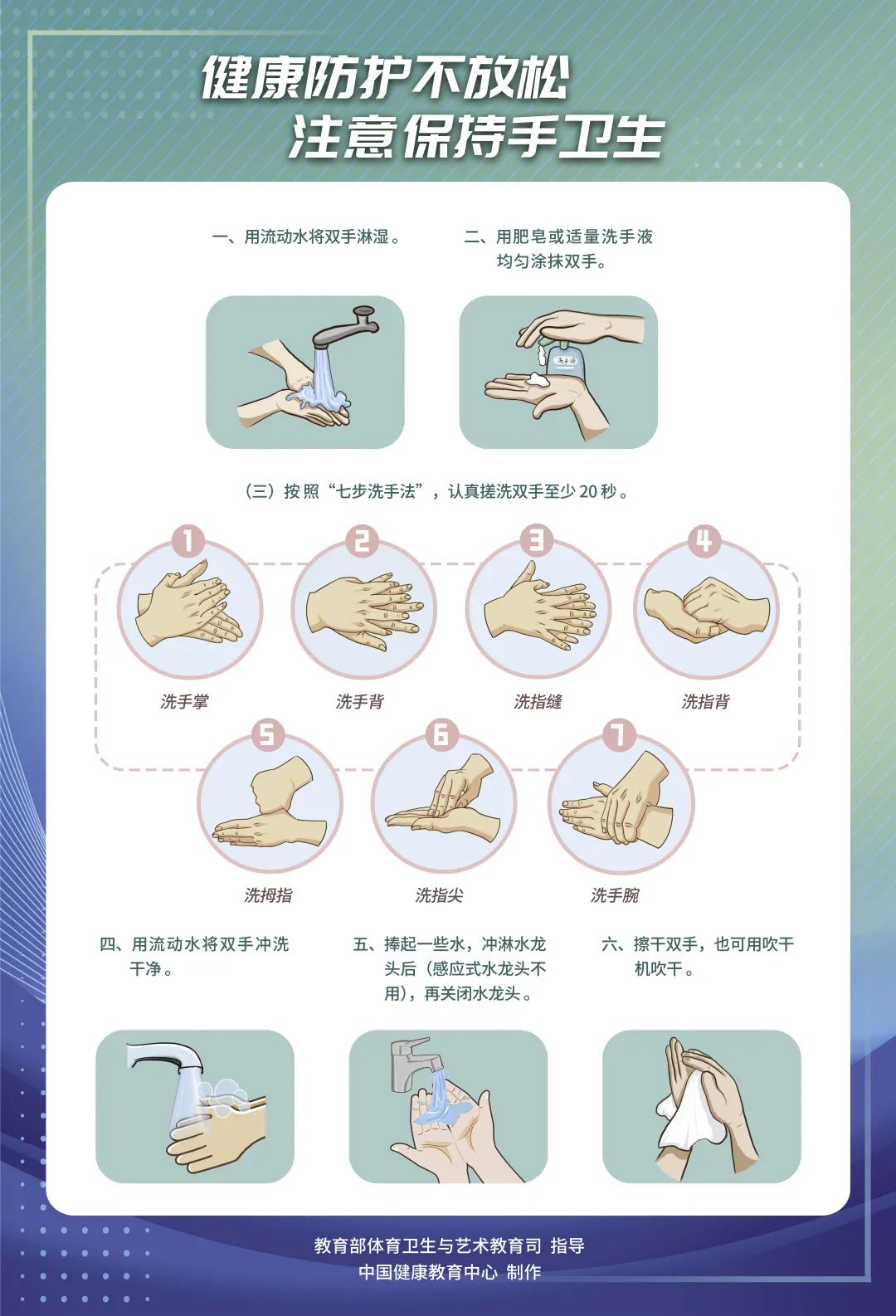 健康防护不放松
注意保持手卫生

一、用流动水将双手淋湿。

二、用肥皂或适量洗手液均匀涂抹双手。

洗手液

（三）按照“七步洗手法”，认真搓洗双手至少 20 秒。

1
洗手掌

2
洗手背

3
洗指缝

4
洗指背

5
洗拇指

6
洗指尖

7
洗手腕

四、用流动水将双手冲洗干净。

五、捧起一些水，冲淋水龙头后（感应式水龙头不用），再关闭水龙头。

六、擦干双手，也可用吹干机吹干。

教育部体育卫生与艺术教育司 指导
中国健康教育中心 制作