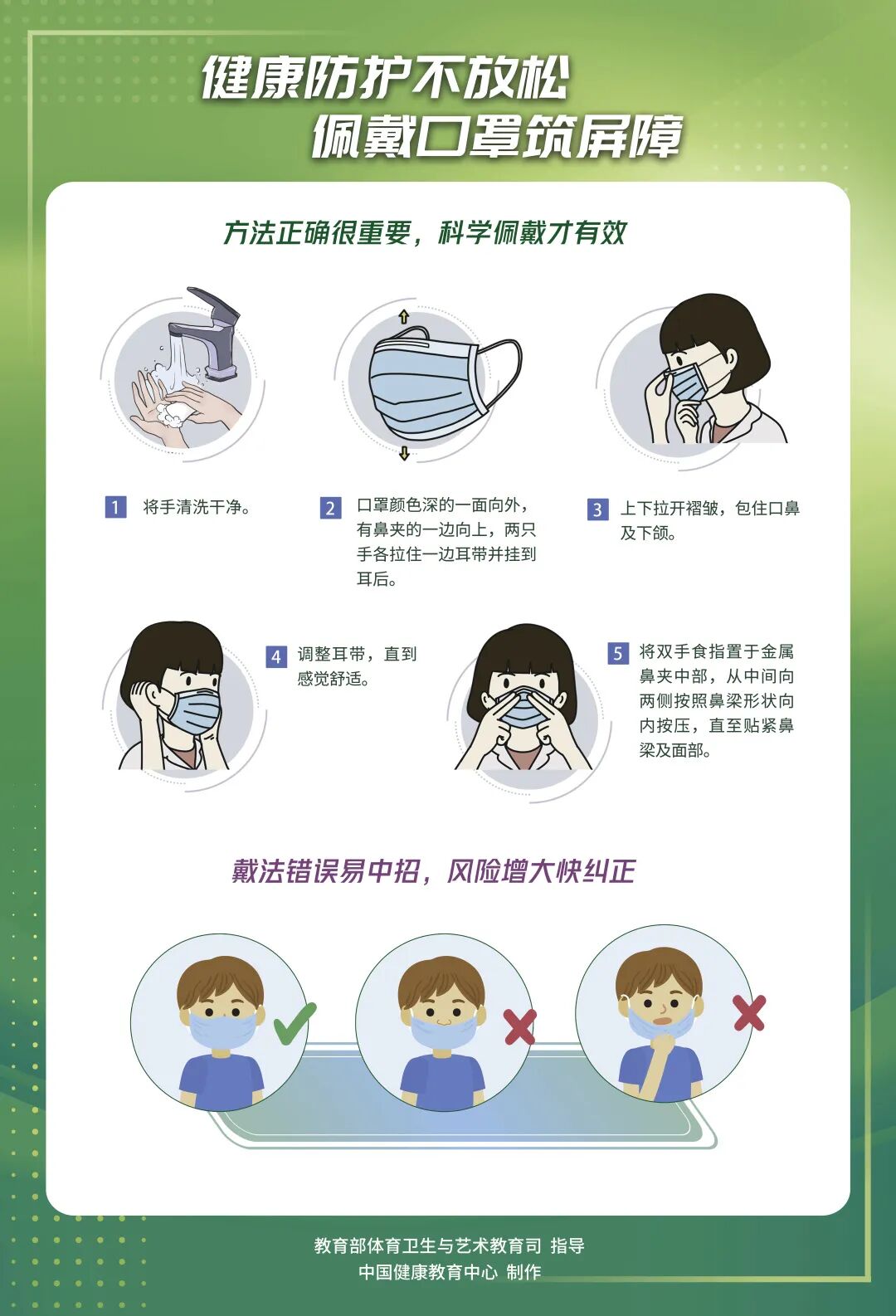 健康防护不放松
佩戴口罩筑屏障

方法正确很重要，科学佩戴才有效

1 将手清洗干净。

2 口罩颜色深的一面向外，有鼻夹的一边向上，两只手各拉住一边耳带并挂到耳后。

3 上下拉开褶皱，包住口鼻及下颌。

4 调整耳带，直到感觉舒适。

5 将双手食指置于金属鼻夹中部，从中间向两侧按照鼻梁形状向内按压，直至贴紧鼻梁及面部。

戴法错误易中招，风险增大快纠正

教育部体育卫生与艺术教育司 指导
中国健康教育中心 制作