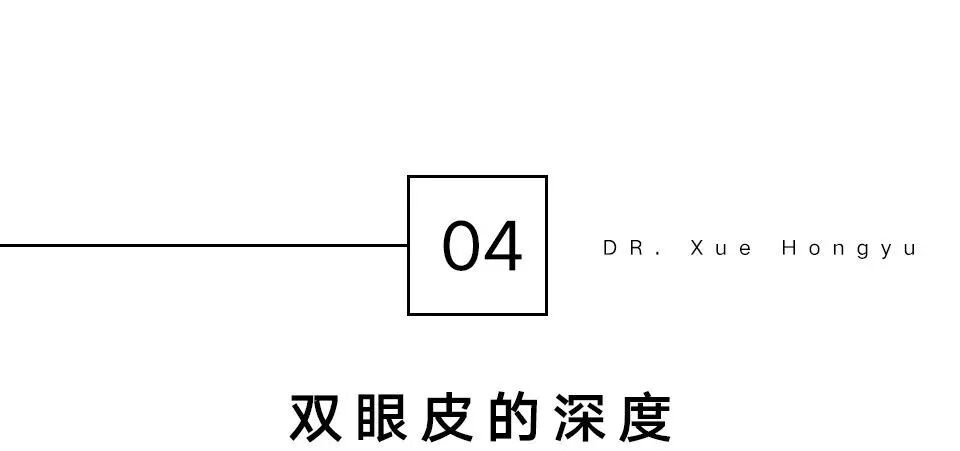 04

DR. Xue Hongyu

双眼皮的深度