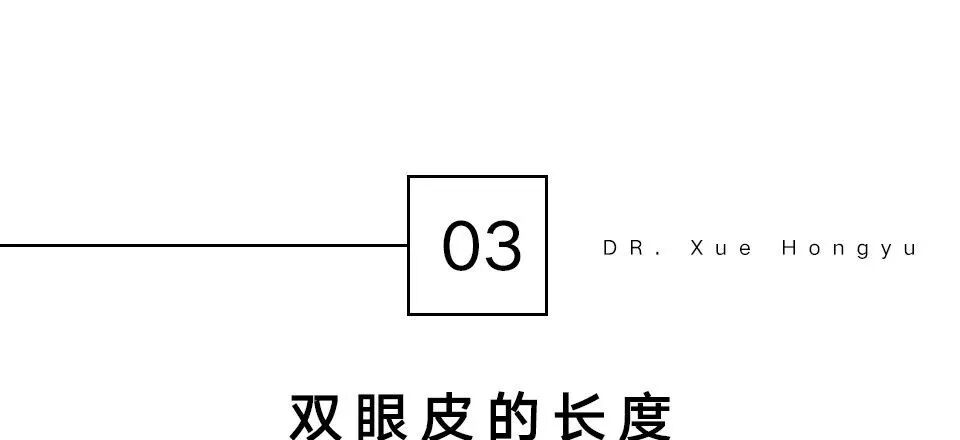 03

DR. Xue Hongyu

双眼皮的长度